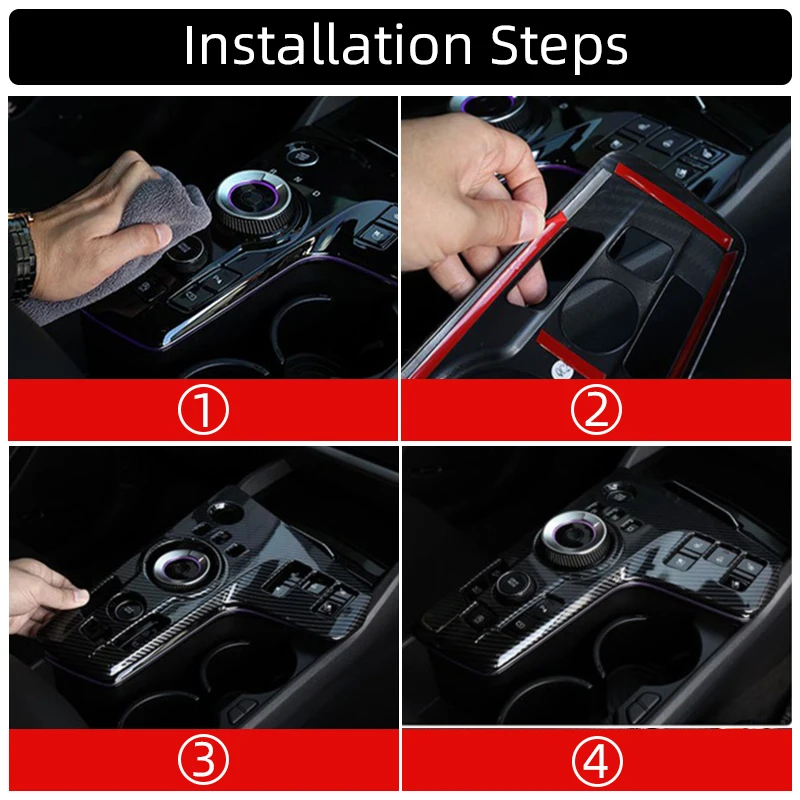 Installation Steps

①

②

③

④