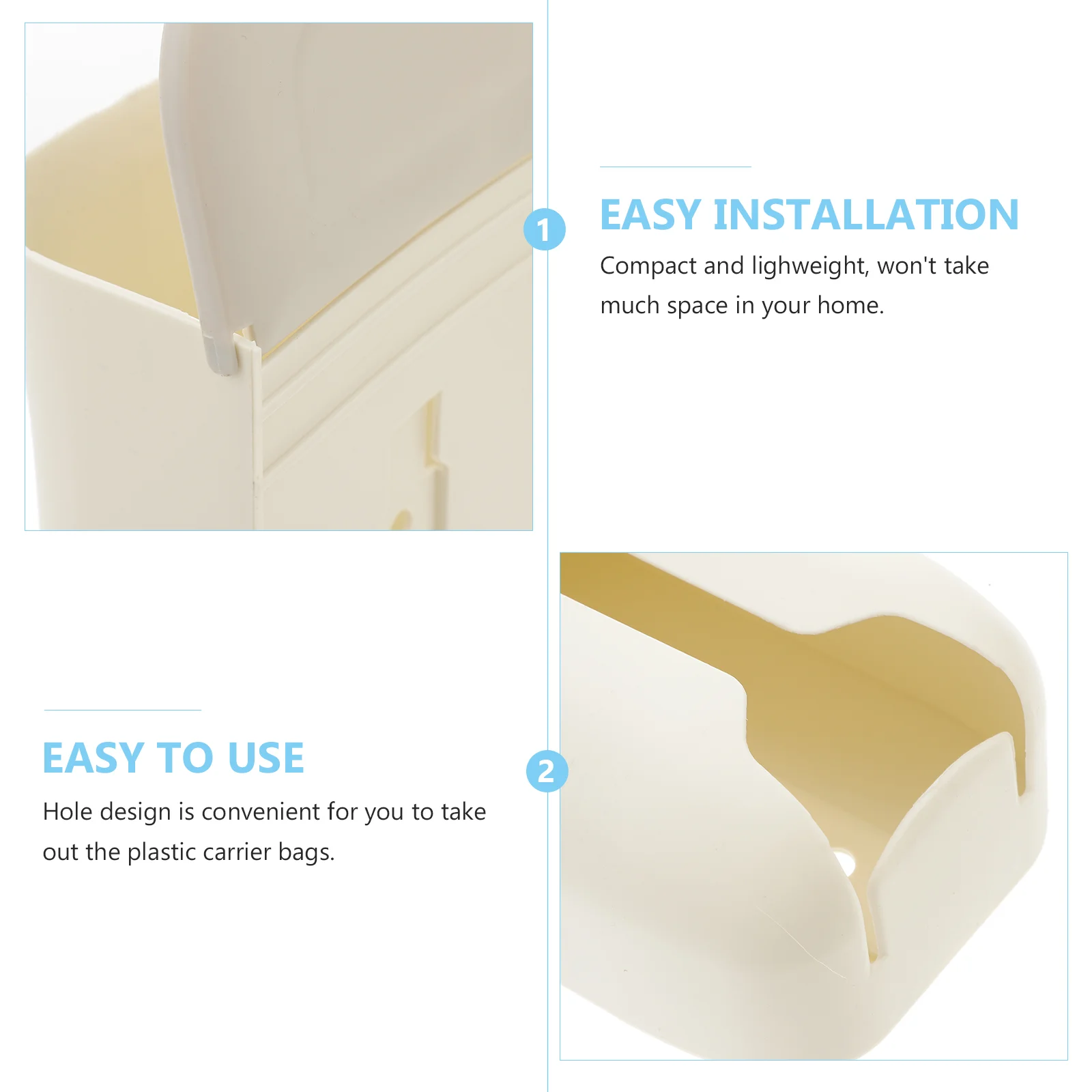 1

EASY INSTALLATION

Compact and lighweight, won't take much space in your home.

EASY TO USE

Hole design is convenient for you to take out the plastic carrier bags.

2