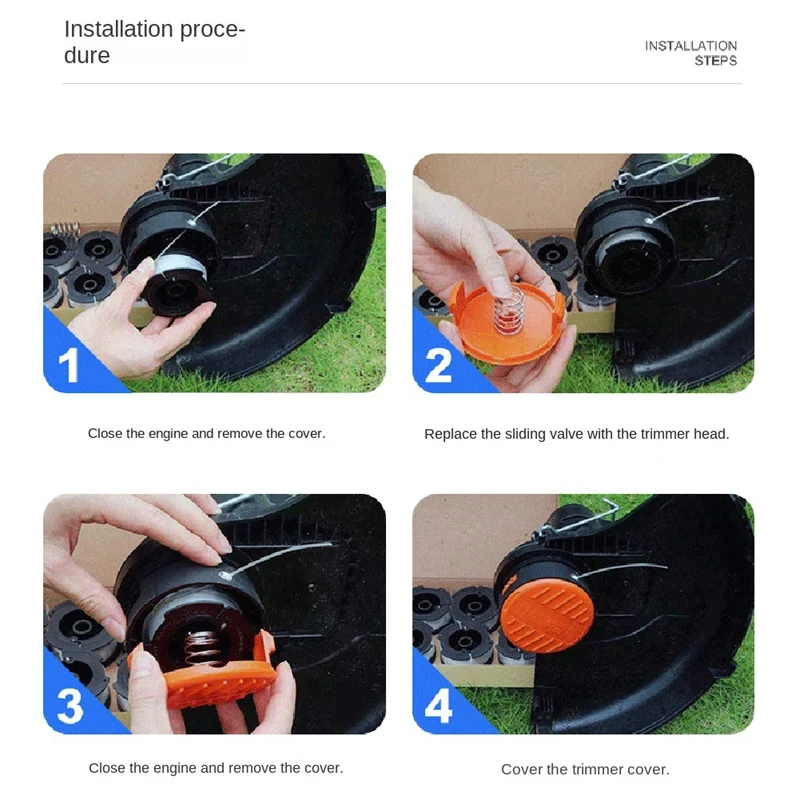 Installation procedure

INSTALLATION STEPS

1

Close the engine and remove the cover.

2

Replace the sliding valve with the trimmer head.

3

Close the engine and remove the cover.

4

Cover the trimmer cover.