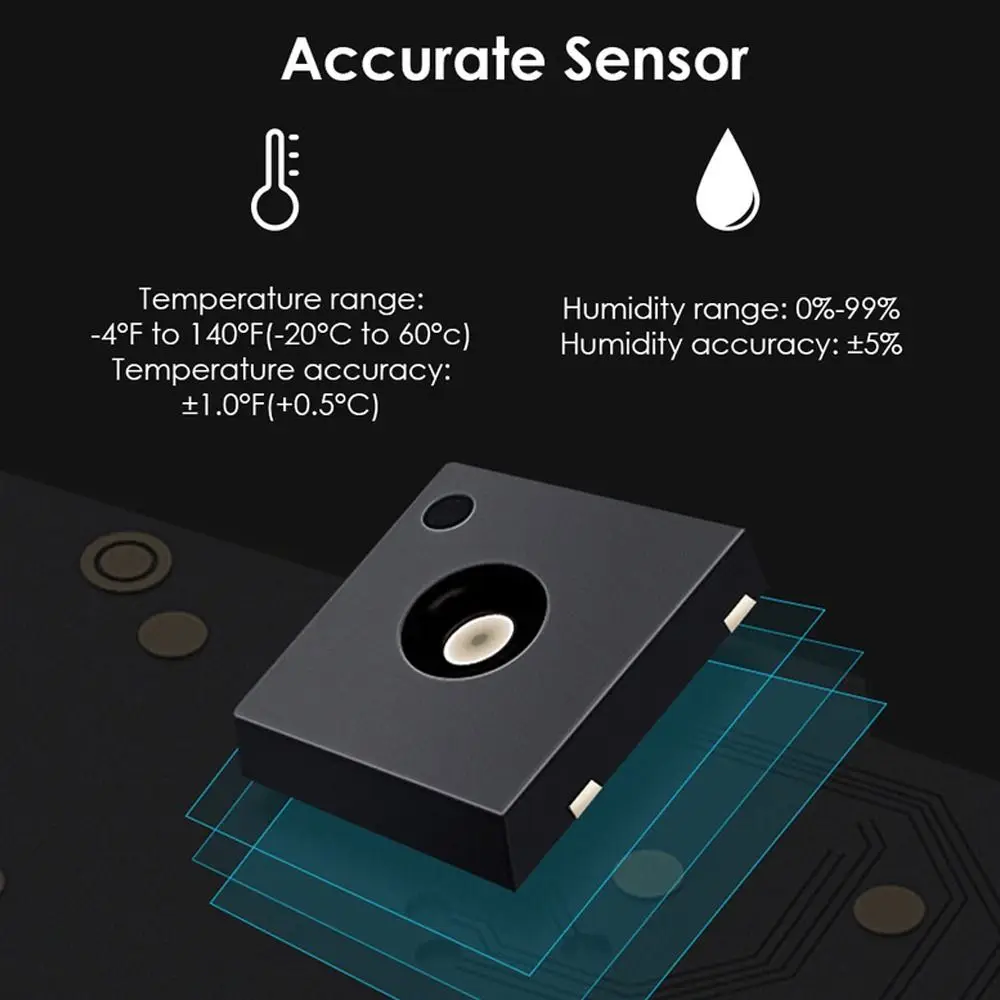 Accurate Sensor

Temperature range:
-4°F to 140°F(-20°C to 60°c)
Temperature accuracy:
±1.0°F(+0.5°C)

Humidity range: 0%-99%
Humidity accuracy: ±5%