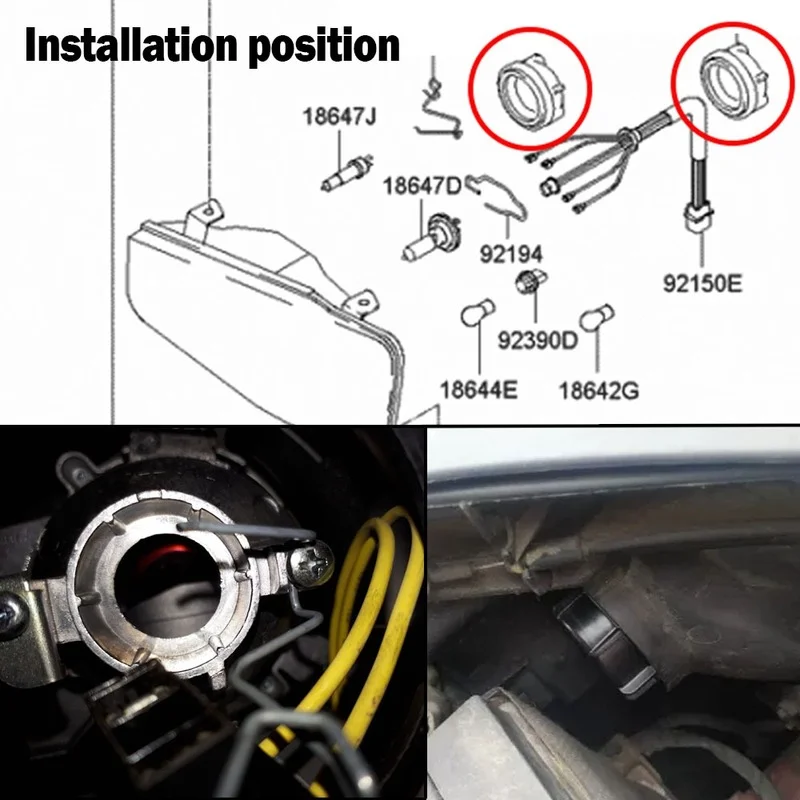 Installation position

18647J

18647D

92194

92150E

92390D

18644E

18642G