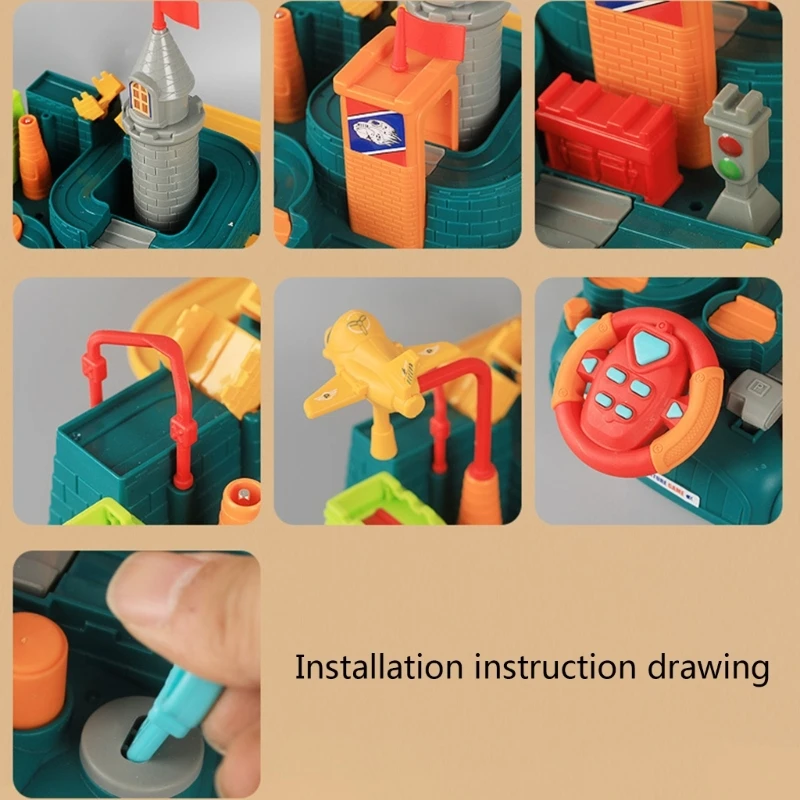 Installation instruction drawing