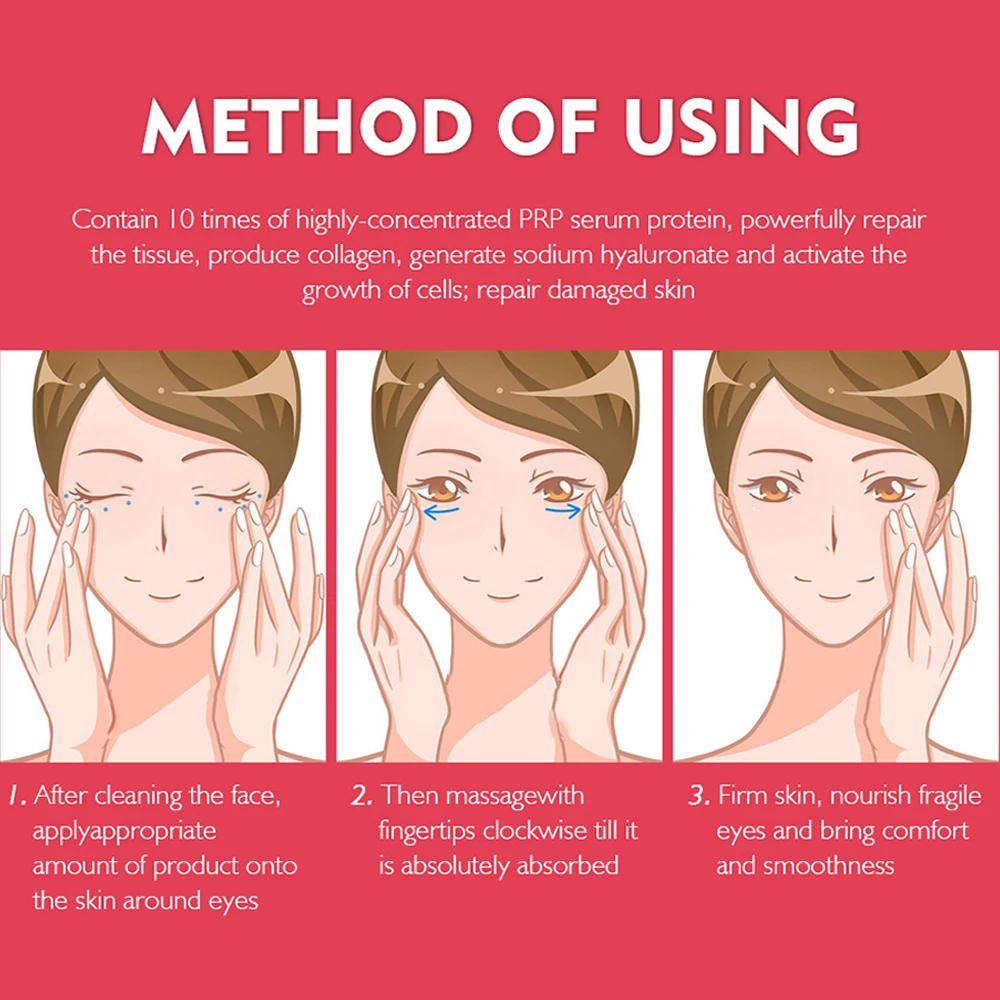 METHOD OF USING

Contain 10 times of highly-concentrated PRP serum protein, powerfully repair the tissue, produce collagen, generate sodium hyaluronate and activate the growth of cells; repair damaged skin

1. After cleaning the face, applyappropriate amount of product onto the skin around eyes

2. Then massagewith fingertips clockwise till it is absolutely absorbed

3. Firm skin, nourish fragile eyes and bring comfort and smoothness