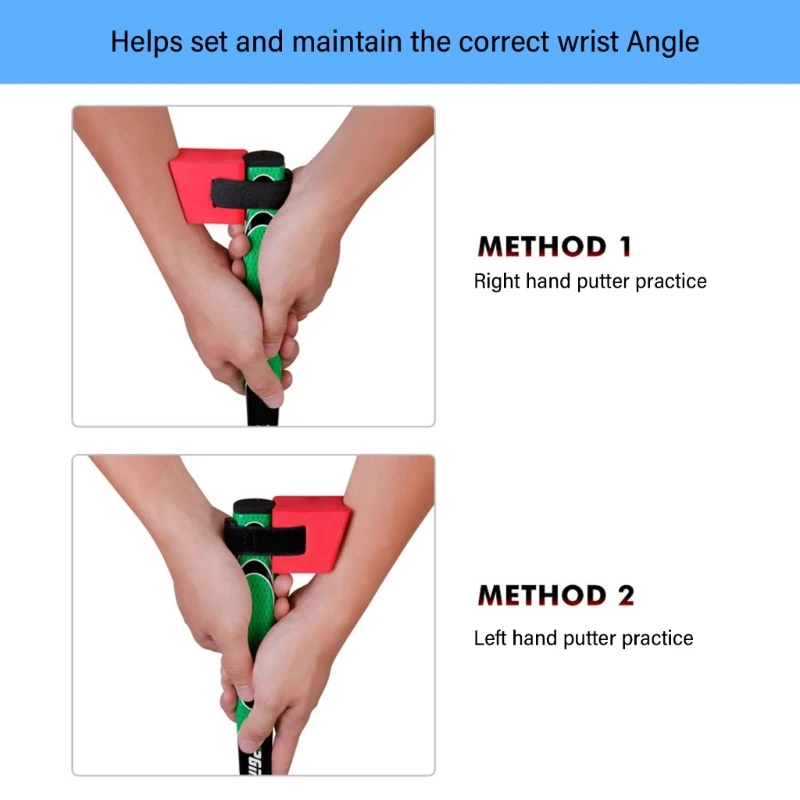 Helps set and maintain the correct wrist Angle

METHOD 1
Right hand putter practice

METHOD 2
Left hand putter practice