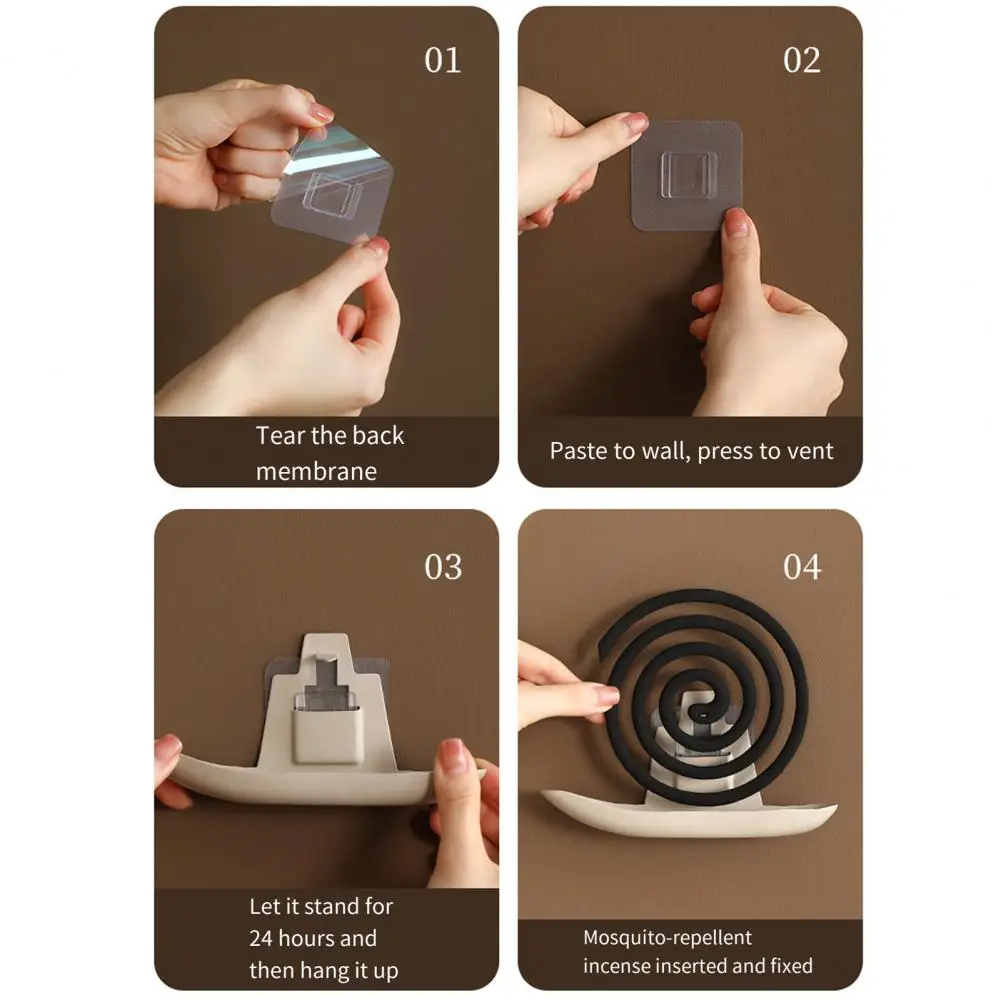 01

Tear the back membrane

02

Paste to wall, press to vent

03

Let it stand for 24 hours and then hang it up

04

Mosquito-repellent incense inserted and fixed