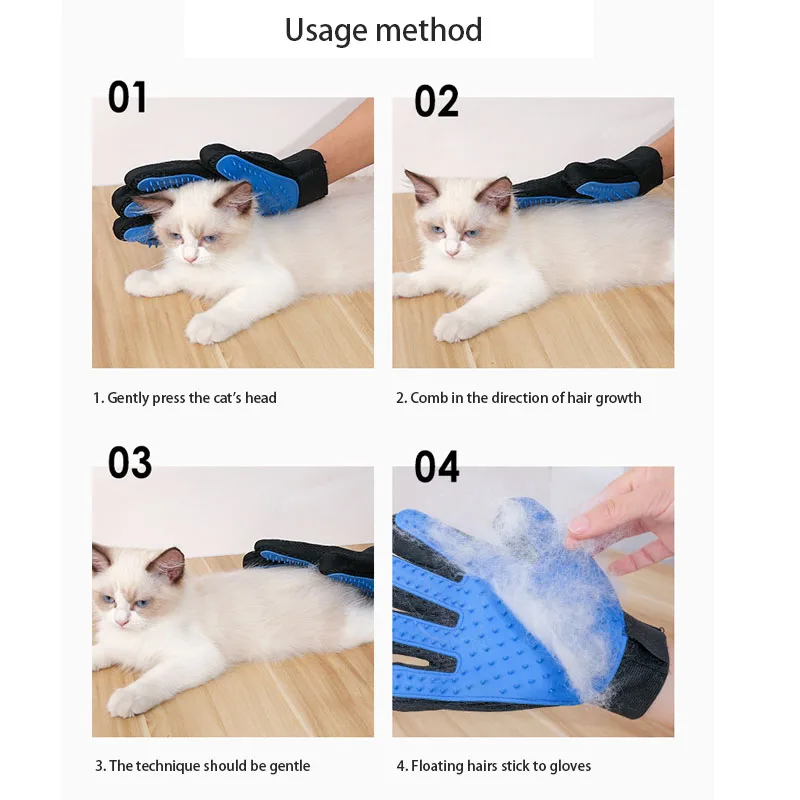 Usage method

01

1. Gently press the cat's head

02

2. Comb in the direction of hair growth

03

3. The technique should be gentle

04

4. Floating hairs stick to gloves