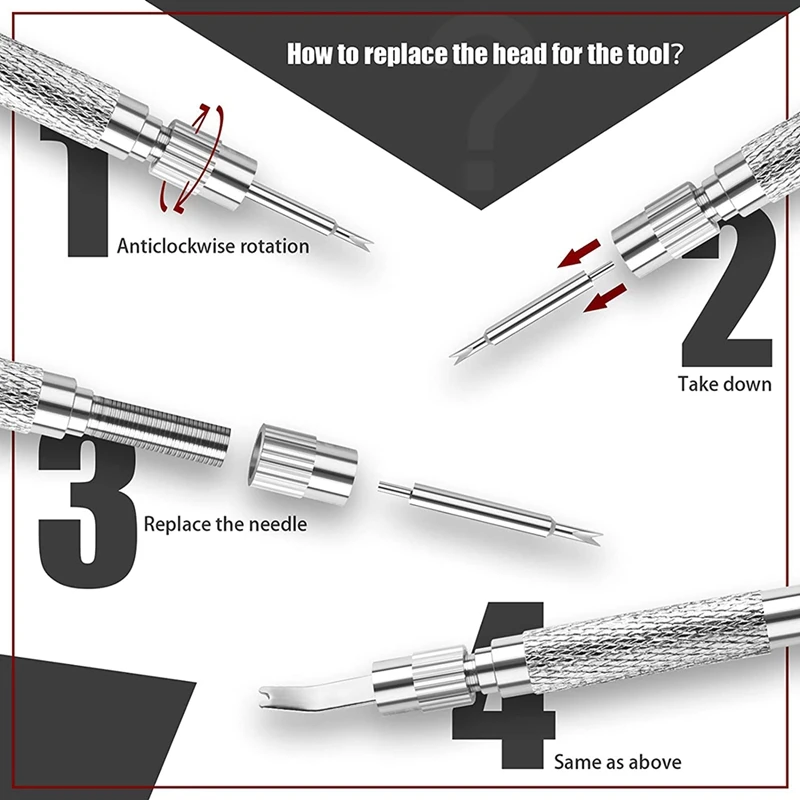 How to replace the head for the tool?

1

Anticlockwise rotation

2

Take down

3

Replace the needle

4

Same as above