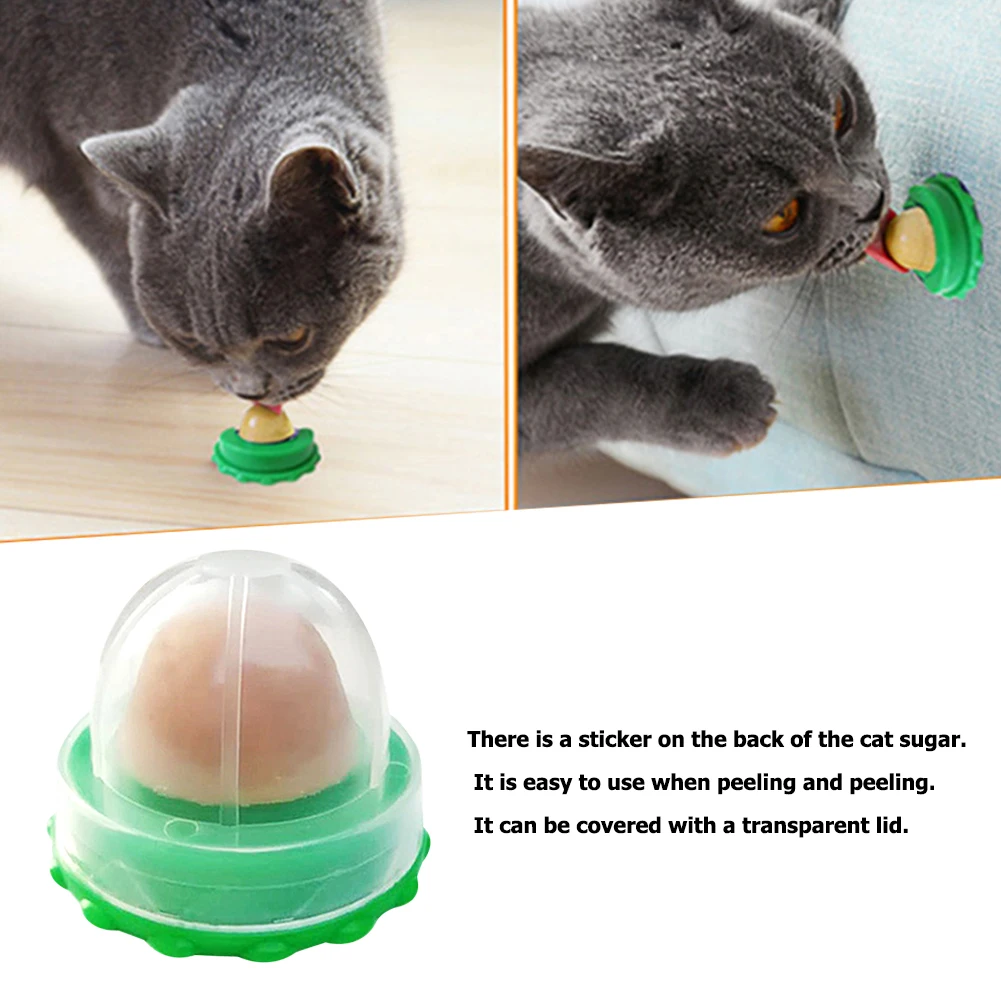 There is a sticker on the back of the cat sugar.
It is easy to use when peeling and peeling.
It can be covered with a transparent lid.