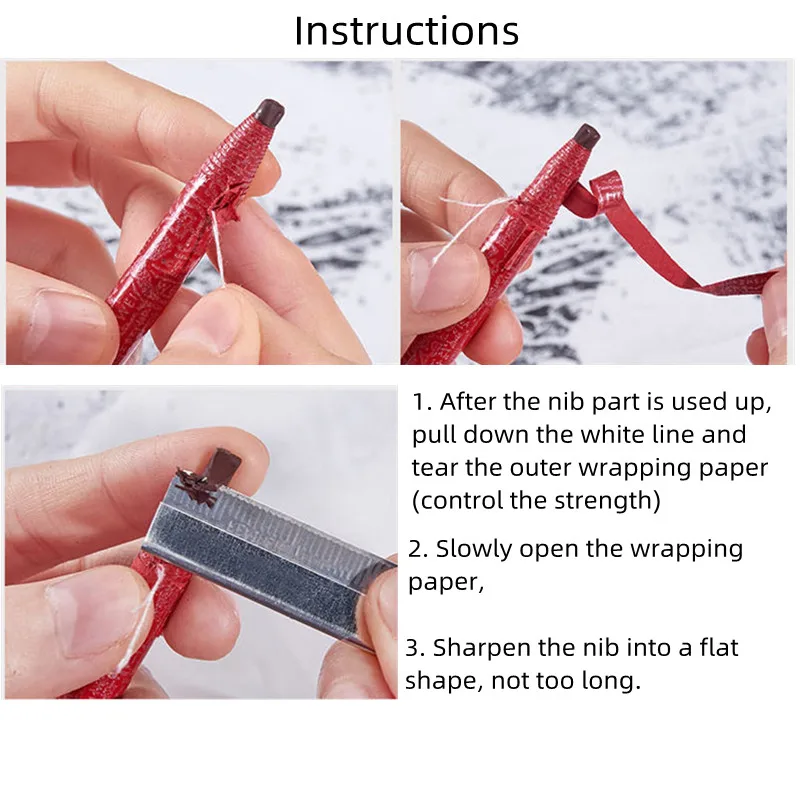 Instructions

1. After the nib part is used up, pull down the white line and tear the outer wrapping paper (control the strength)

2. Slowly open the wrapping paper,

3. Sharpen the nib into a flat shape, not too long.