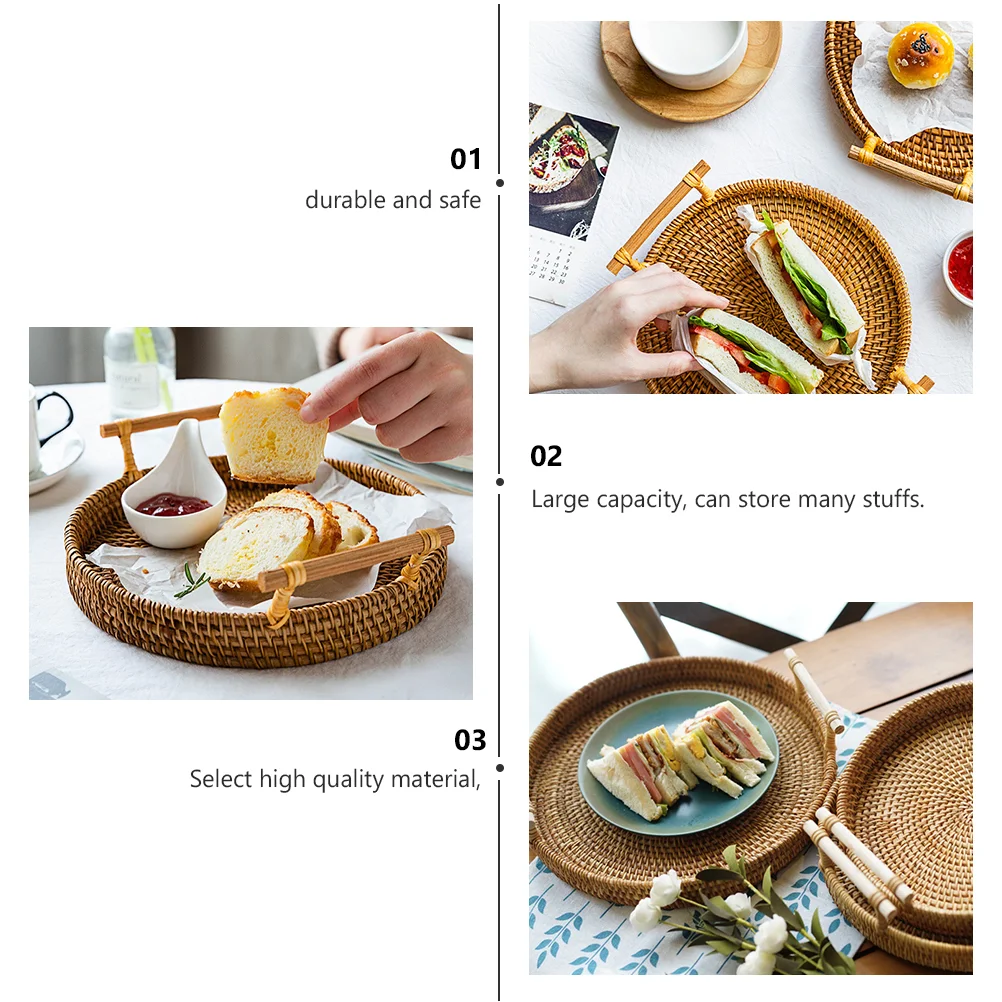 01
durable and safe

02
Large capacity, can store many stuffs.

03
Select high quality material,