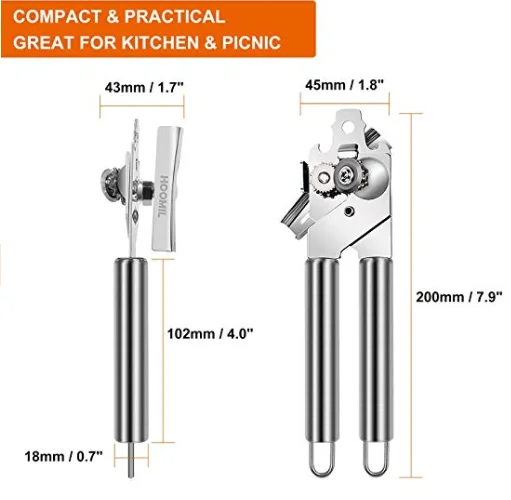 COMPACT & PRACTICAL
GREAT FOR KITCHEN & PICNIC

43mm / 1.7"

HOOMIL

102mm / 4.0"

18mm / 0.7"

45mm / 1.8"

200mm / 7.9"