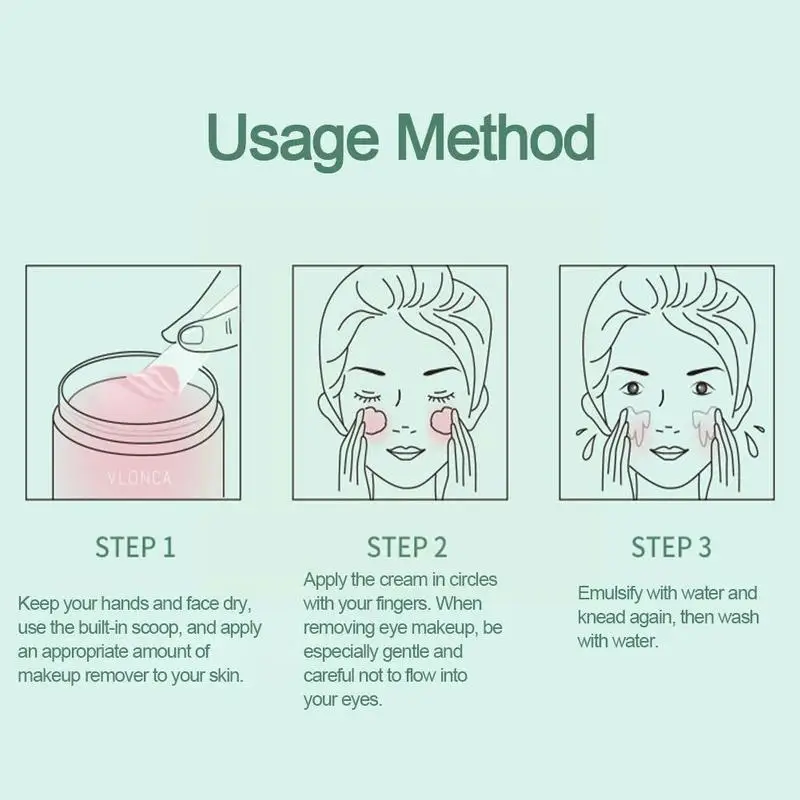 Usage Method

VLONCA

STEP 1

Keep your hands and face dry, use the built-in scoop, and apply an appropriate amount of makeup remover to your skin.

STEP 2

Apply the cream in circles with your fingers. When removing eye makeup, be especially gentle and careful not to flow into your eyes.

STEP 3

Emulsify with water and knead again, then wash with water.