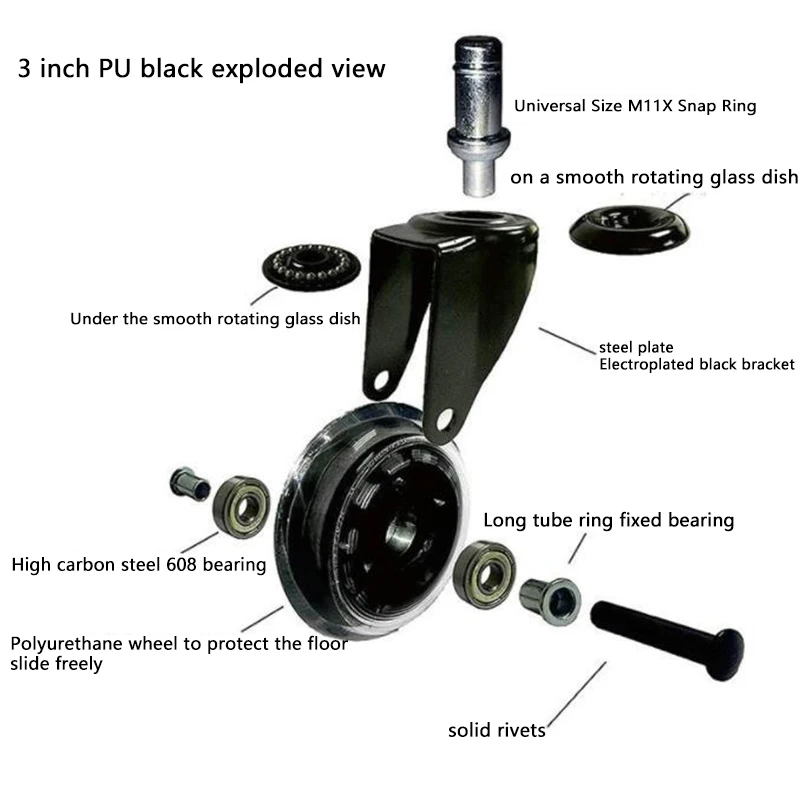 3 inch PU black exploded view

Universal Size M11X Snap Ring

on a smooth rotating glass dish

Under the smooth rotating glass dish

steel plate
Electroplated black bracket

Long tube ring fixed bearing

High carbon steel 608 bearing

Polyurethane wheel to protect the floor
slide freely

solid rivets