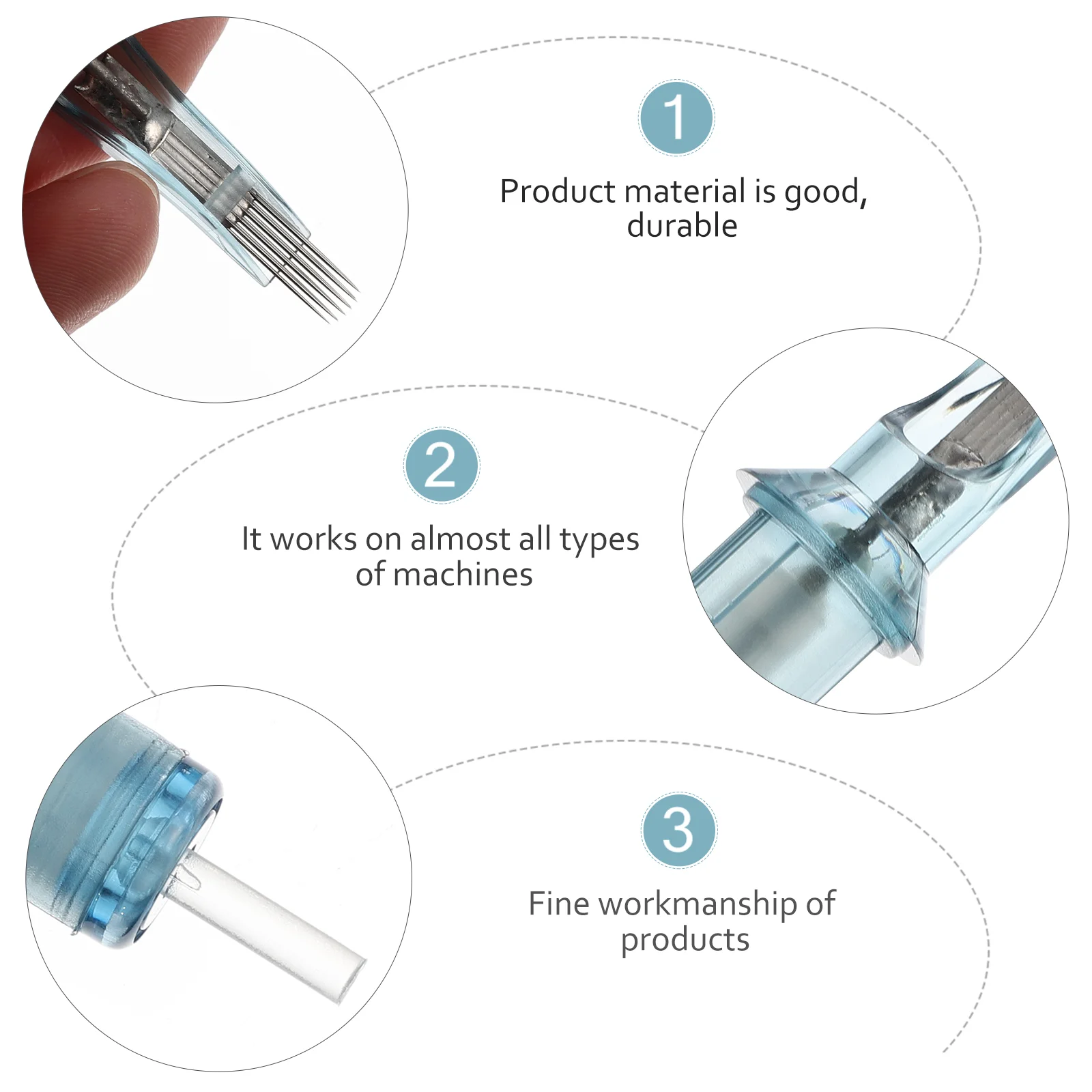 1

Product material is good, durable

2

It works on almost all types of machines

3

Fine workmanship of products