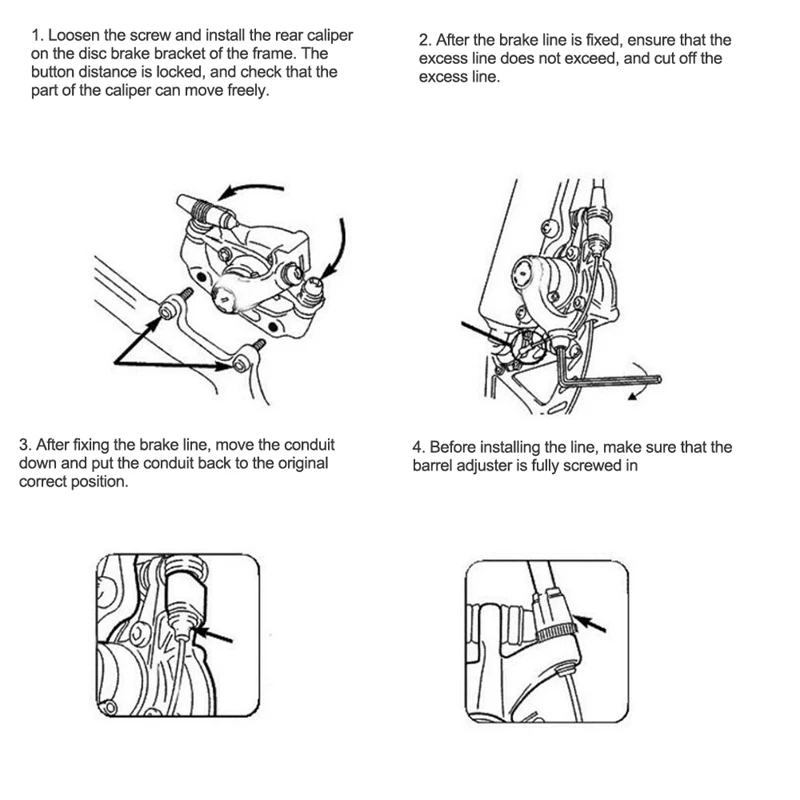 1. Loosen the screw and install the rear caliper on the disc brake bracket of the frame. The button distance is locked, and check that the part of the caliper can move freely.

2. After the brake line is fixed, ensure that the excess line does not exceed, and cut off the excess line.

3. After fixing the brake line, move the conduit down and put the conduit back to the original correct position.

4. Before installing the line, make sure that the barrel adjuster is fully screwed in