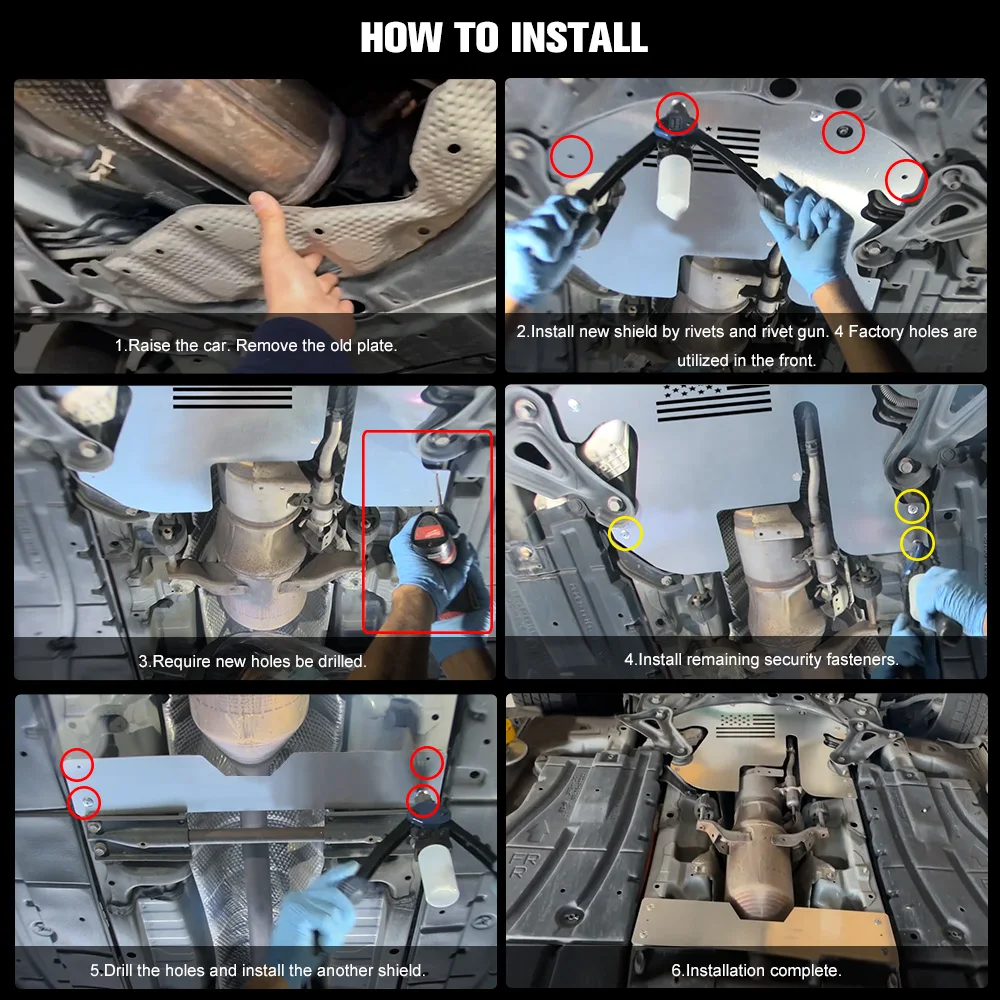 HOW TO INSTALL

1.Raise the car. Remove the old plate.

2.Install new shield by rivets and rivet gun. 4 Factory holes are utilized in the front.

3.Require new holes be drilled.

4.Install remaining security fasteners.

5.Drill the holes and install the another shield.

6.Installation complete.