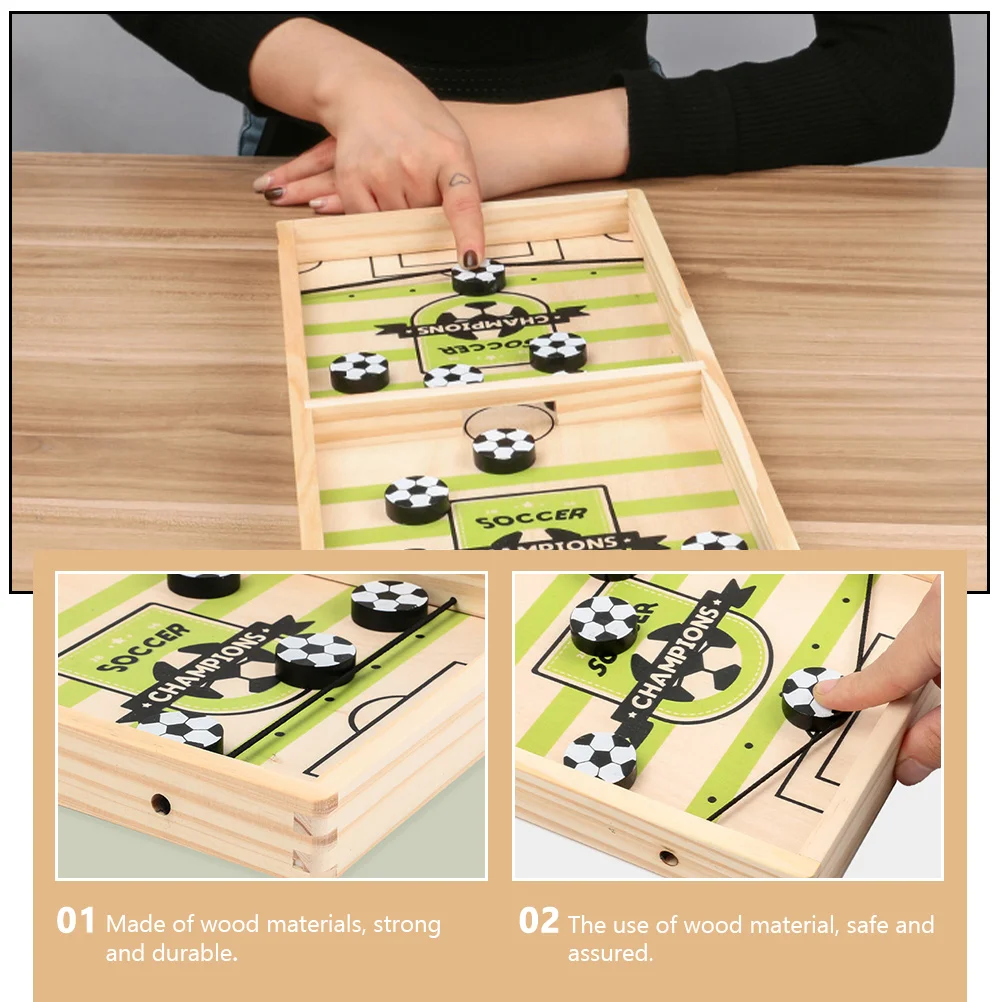 SOCCER CHAMPIONS

SOCCER CHAMPIONS

SOCCER CHAMPIONS

SOCCER CHAMPIONS

01 Made of wood materials, strong and durable.

02 The use of wood material, safe and assured.