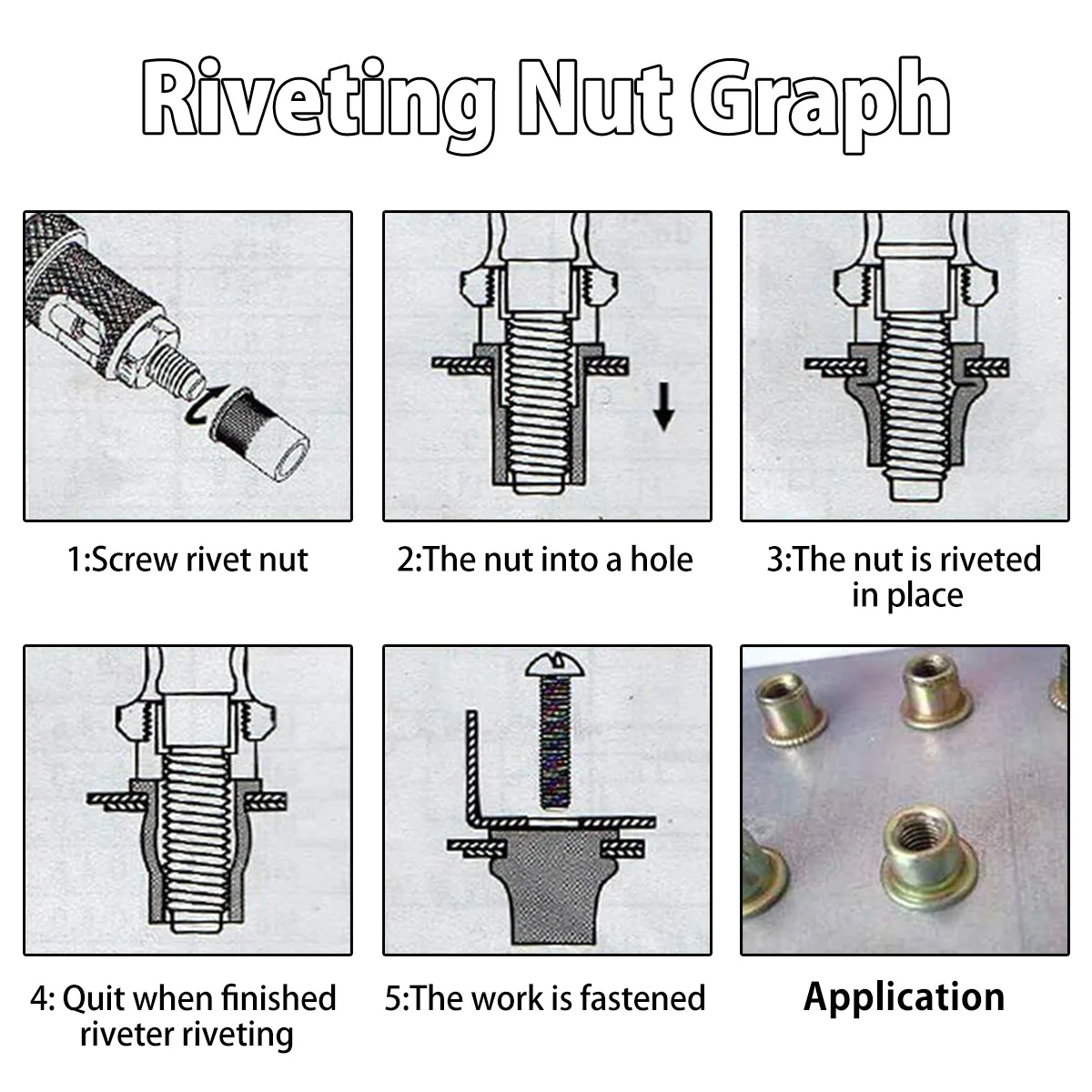 Riveting Nut Graph

1:Screw rivet nut

2:The nut into a hole

3:The nut is riveted in place

4: Quit when finished riveter riveting

5:The work is fastened

Application