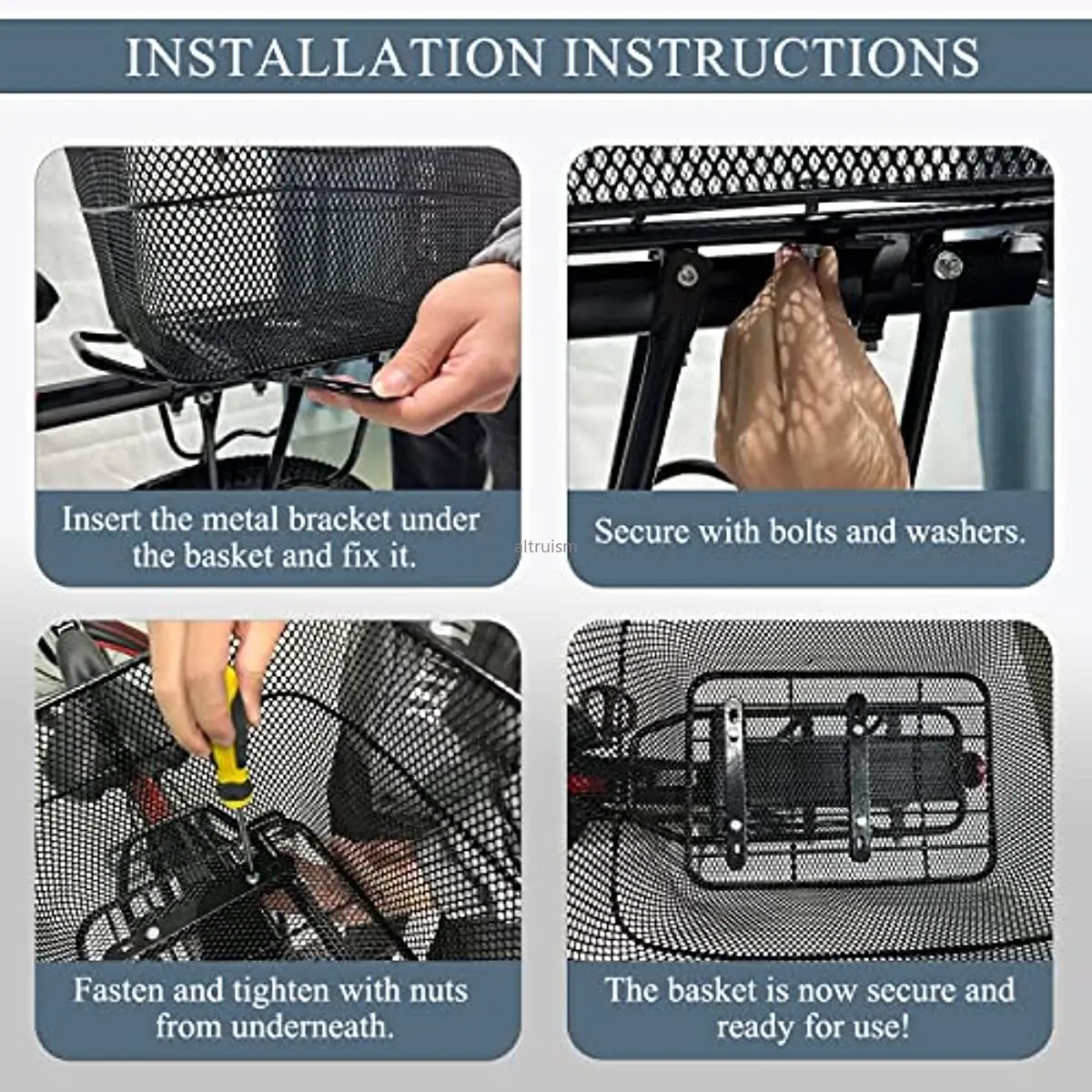 INSTALLATION INSTRUCTIONS

Insert the metal bracket under the basket and fix it.

altruism

Secure with bolts and washers.

Fasten and tighten with nuts from underneath.

The basket is now secure and ready for use!