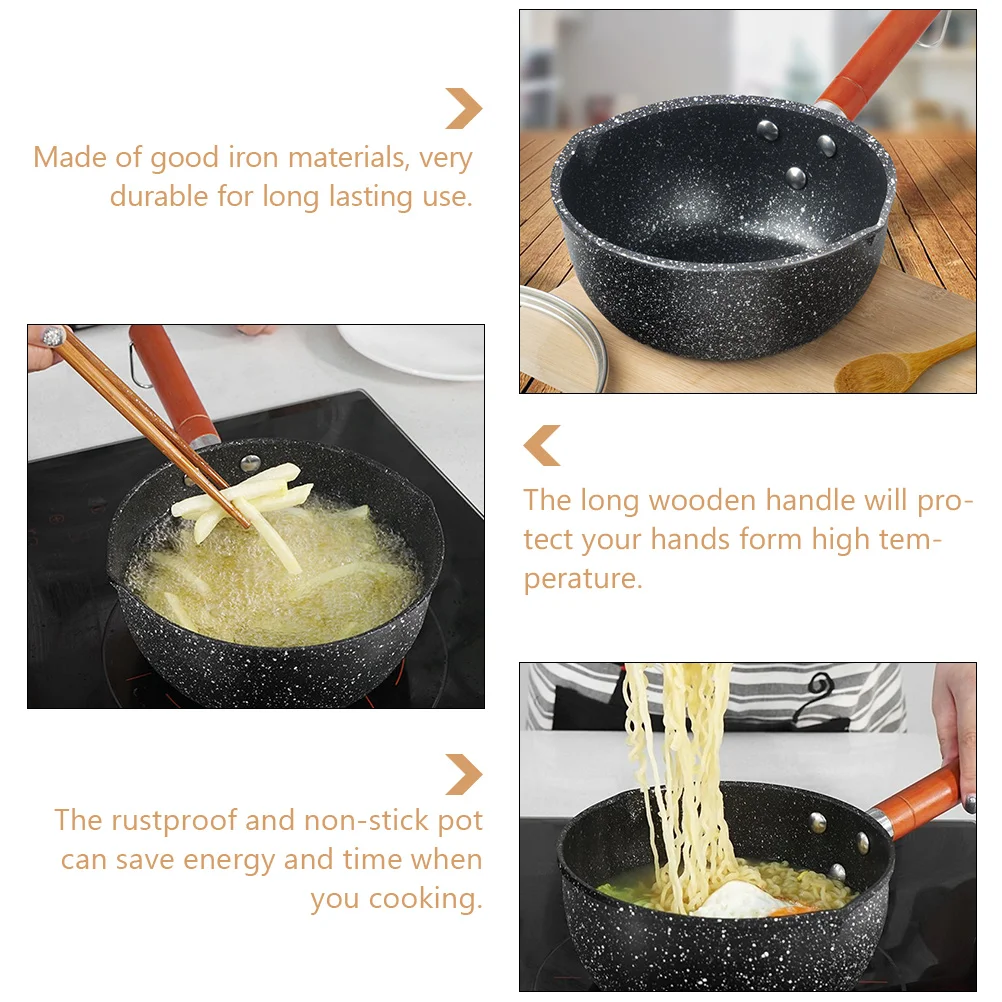 Made of good iron materials, very durable for long lasting use.

The long wooden handle will protect your hands form high temperature.

The rustproof and non-stick pot can save energy and time when you cooking.