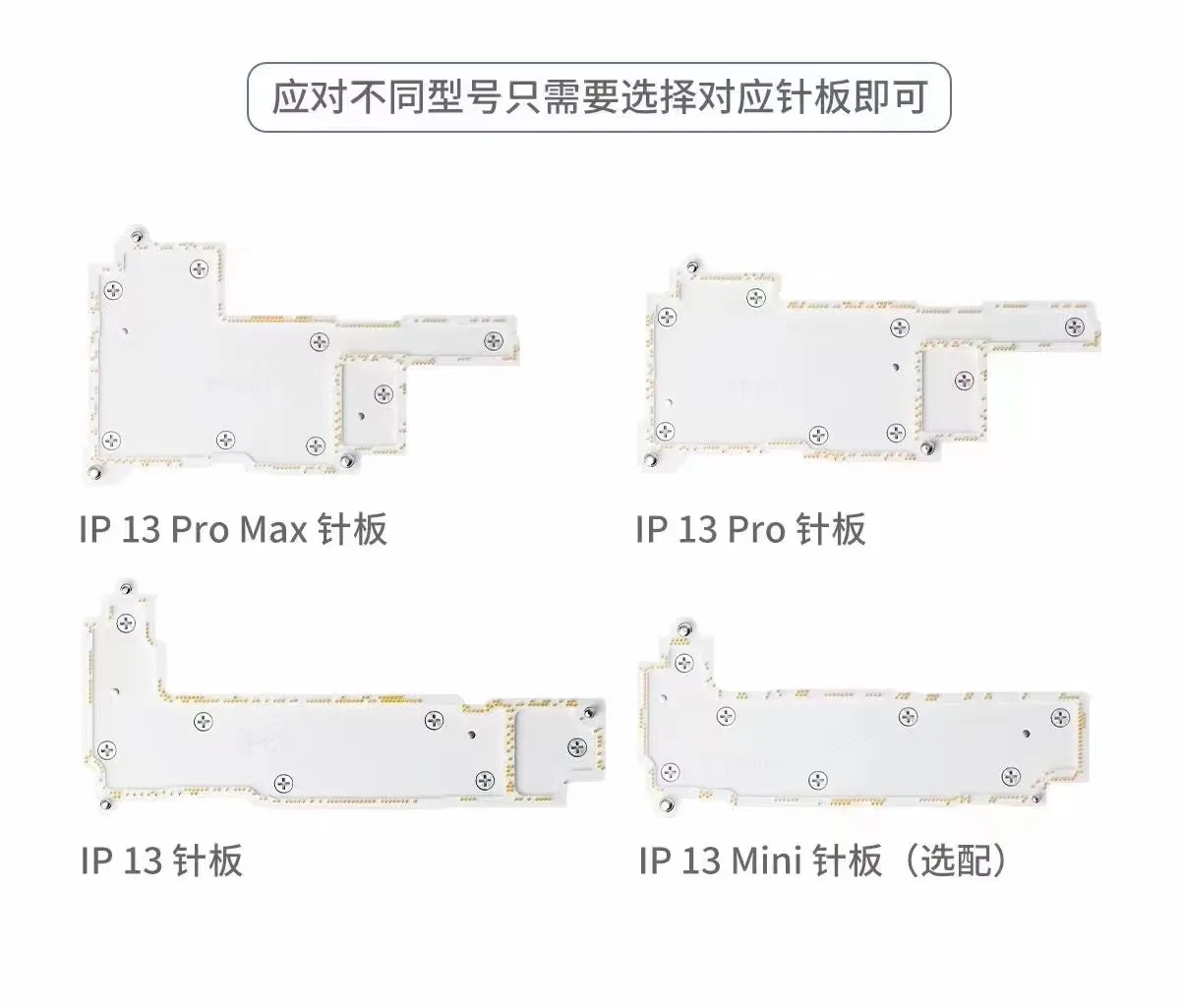 应对不同型号只需要选择对应针板即可

IP 13 Pro Max 针板

IP 13 Pro 针板

IP 13 针板

IP 13 Mini 针板（选配）