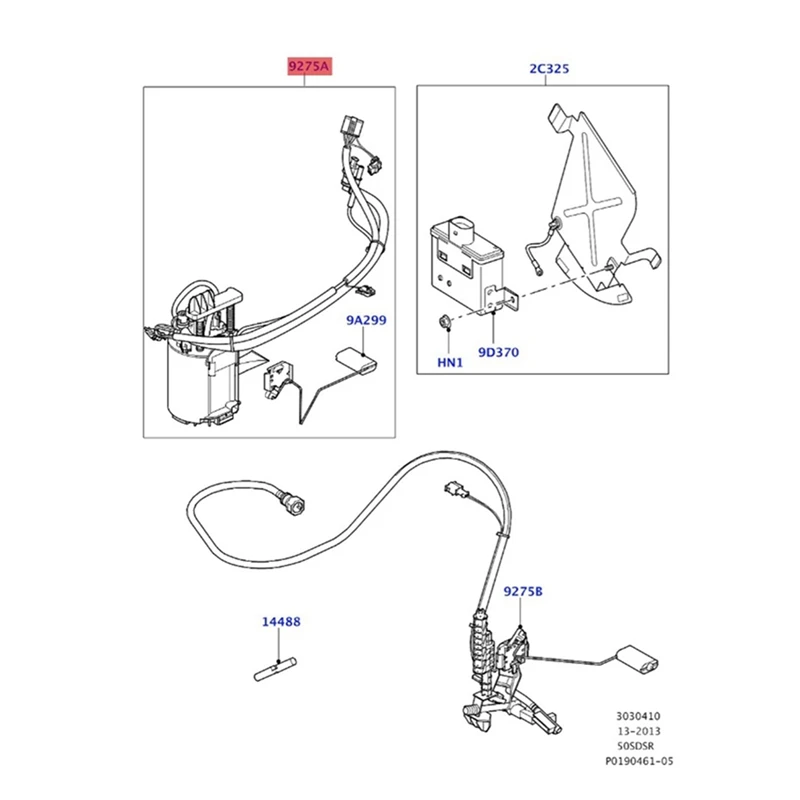 9275A

2C325

9A299

HN1

9D370

9275B

14488

3030410
13-2013
50SDSR
P0190461-05