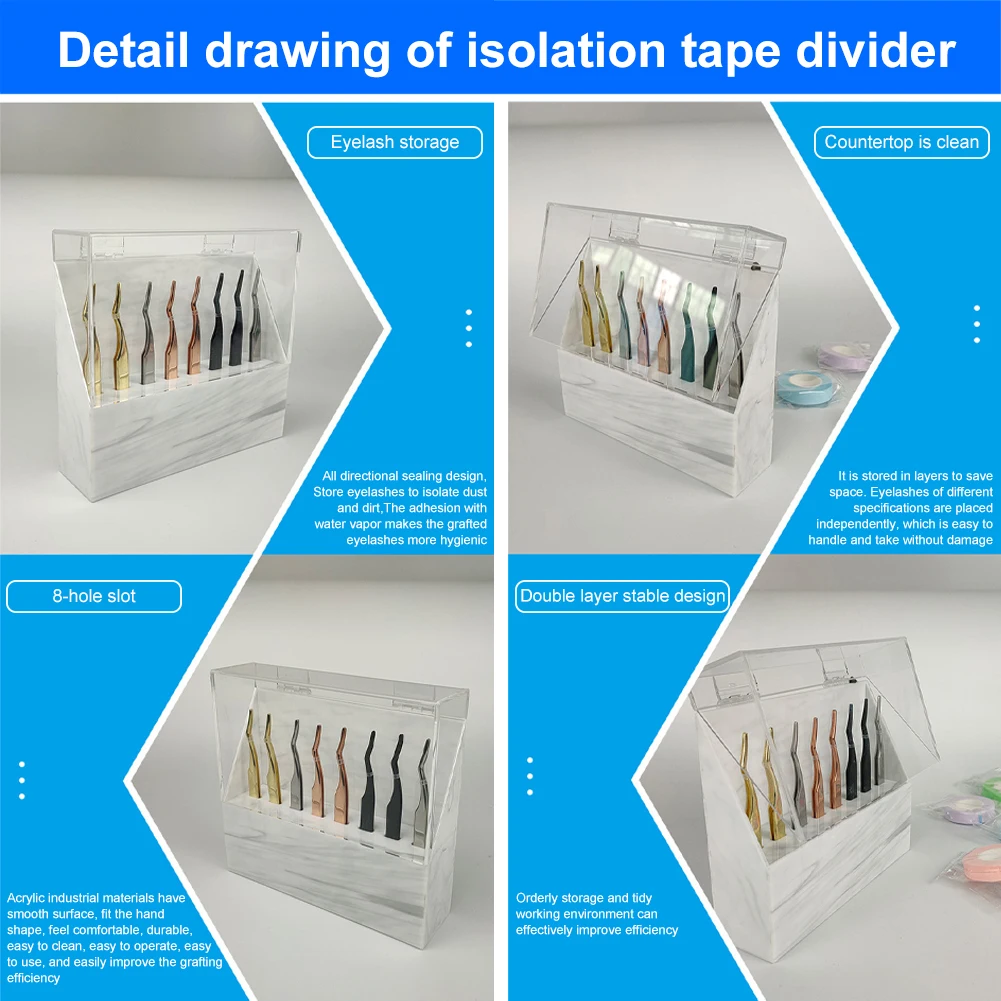 Detail drawing of isolation tape divider

Eyelash storage

All directional sealing design, Store eyelashes to isolate dust and dirt,The adhesion with water vapor makes the grafted eyelashes more hygienic

Countertop is clean

It is stored in layers to save space. Eyelashes of different specifications are placed independently, which is easy to handle and take without damage

8-hole slot

Acrylic industrial materials have smooth surface, fit the hand shape, feel comfortable, durable, easy to clean, easy to operate, easy to use, and easily improve the grafting efficiency

Double layer stable design

Orderly storage and tidy working environment can effectively improve efficiency