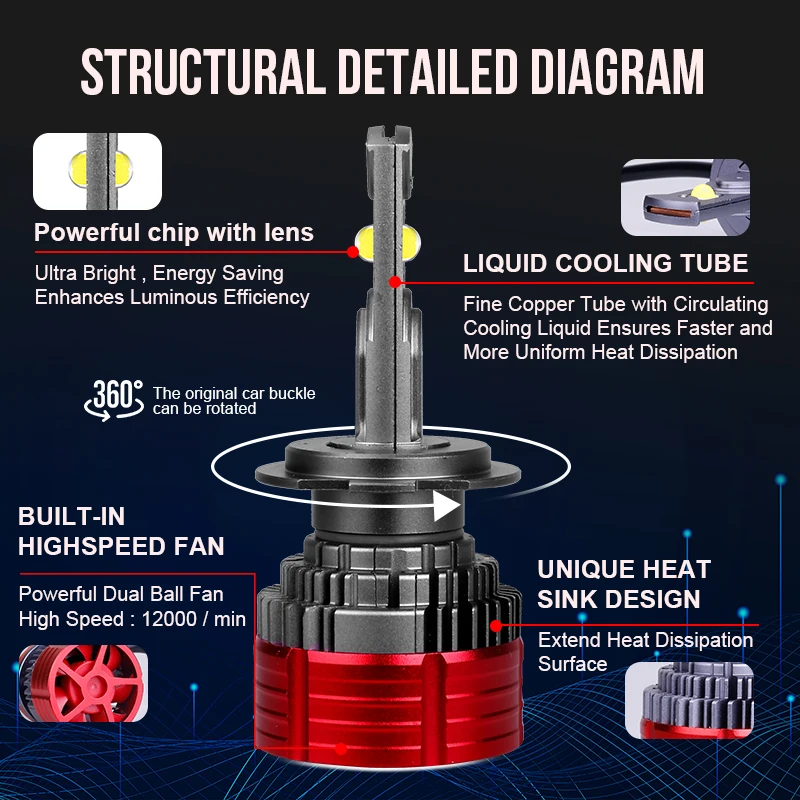 STRUCTURAL DETAILED DIAGRAM

Powerful chip with lens

Ultra Bright , Energy Saving Enhances Luminous Efficiency

LIQUID COOLING TUBE

Fine Copper Tube with Circulating Cooling Liquid Ensures Faster and More Uniform Heat Dissipation

360° The original car buckle can be rotated

BUILT-IN HIGHSPEED FAN

Powerful Dual Ball Fan High Speed : 12000 / min

UNIQUE HEAT SINK DESIGN

Extend Heat Dissipation Surface