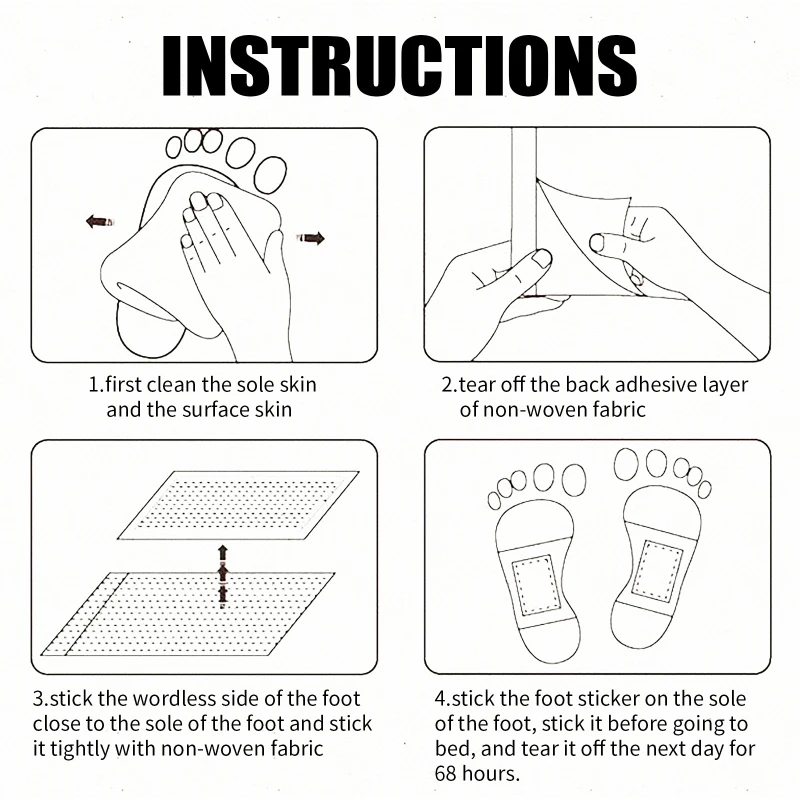 INSTRUCTIONS

1.first clean the sole skin and the surface skin

2.tear off the back adhesive layer of non-woven fabric

3.stick the wordless side of the foot close to the sole of the foot and stick it tightly with non-woven fabric

4.stick the foot sticker on the sole of the foot, stick it before going to bed, and tear it off the next day for 68 hours.