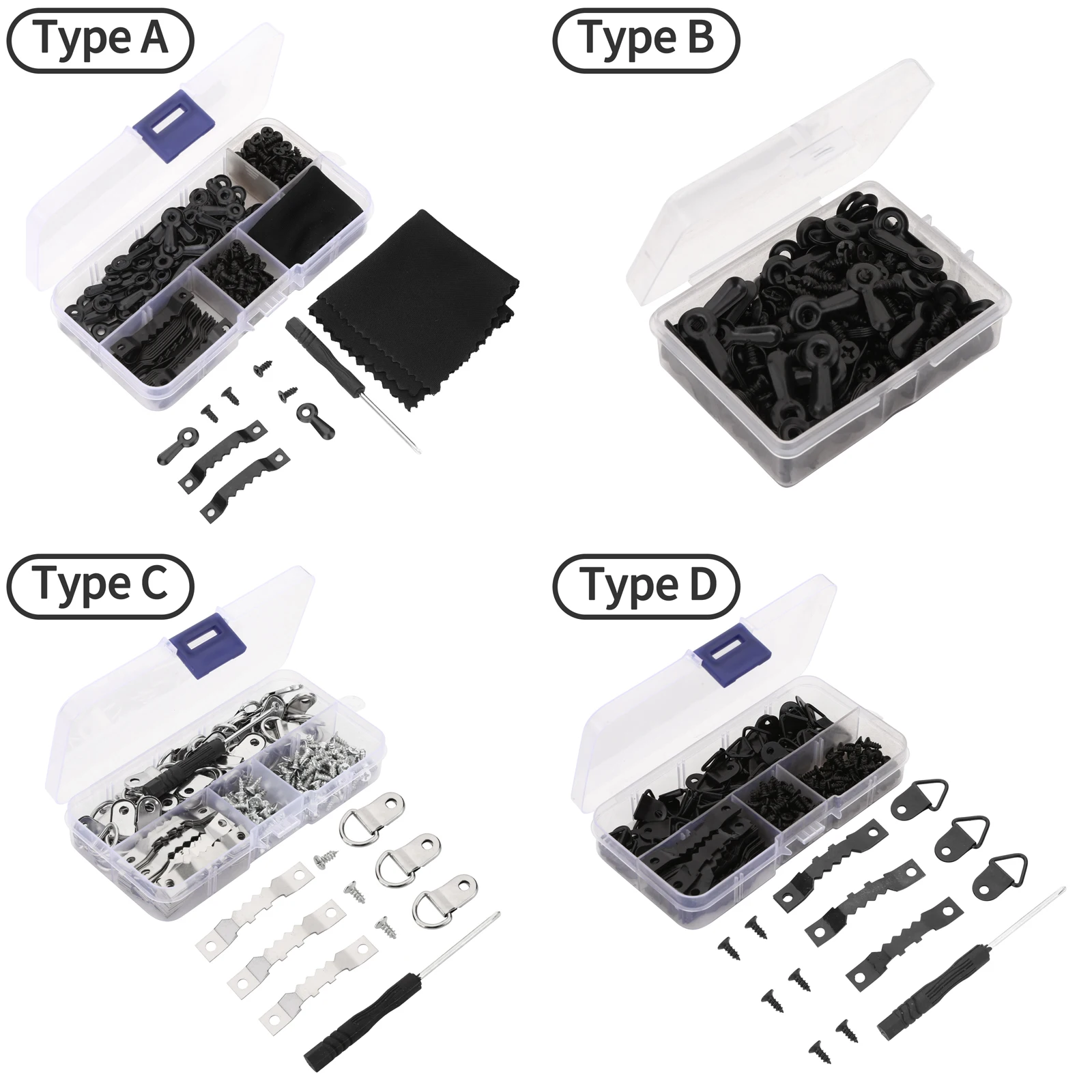 Type A

Type B

Type C

Type D