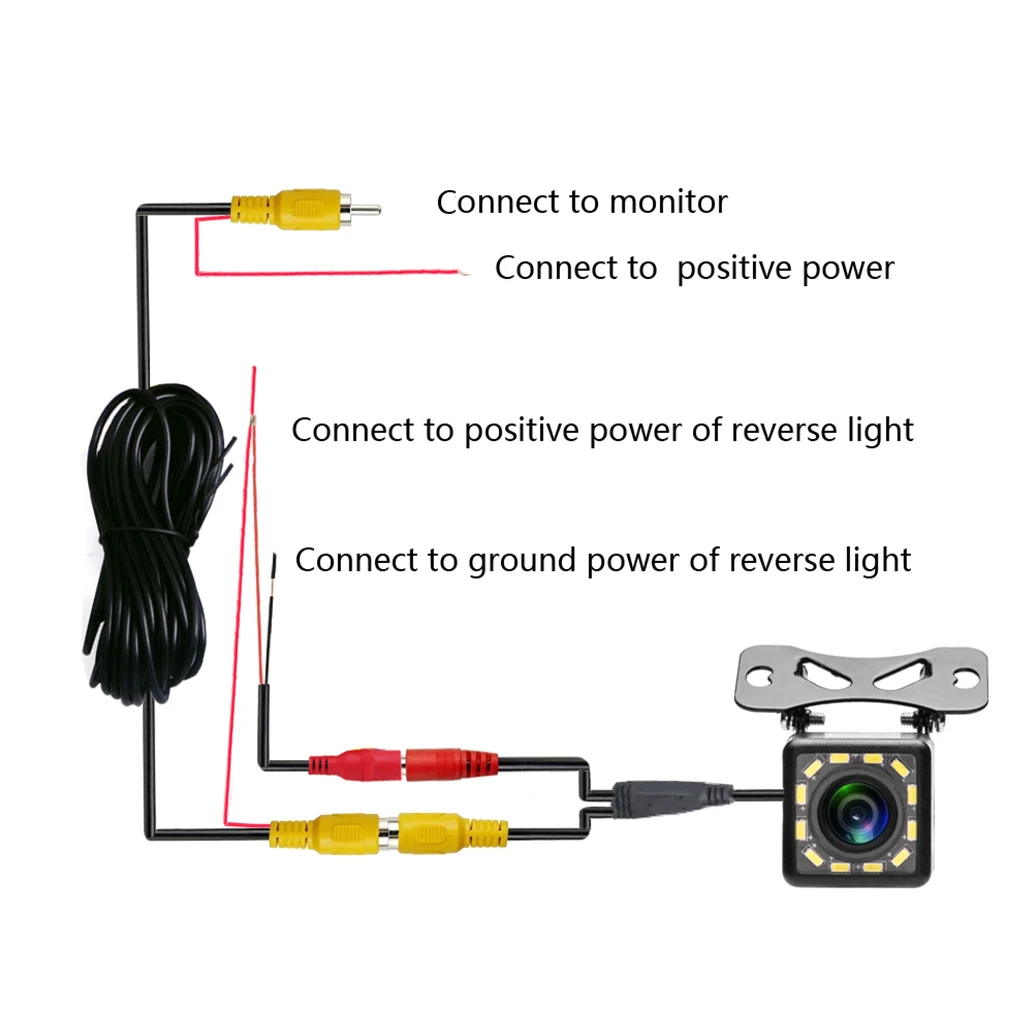 Connect to monitor

Connect to  positive power

Connect to positive power of reverse light

Connect to ground power of reverse light