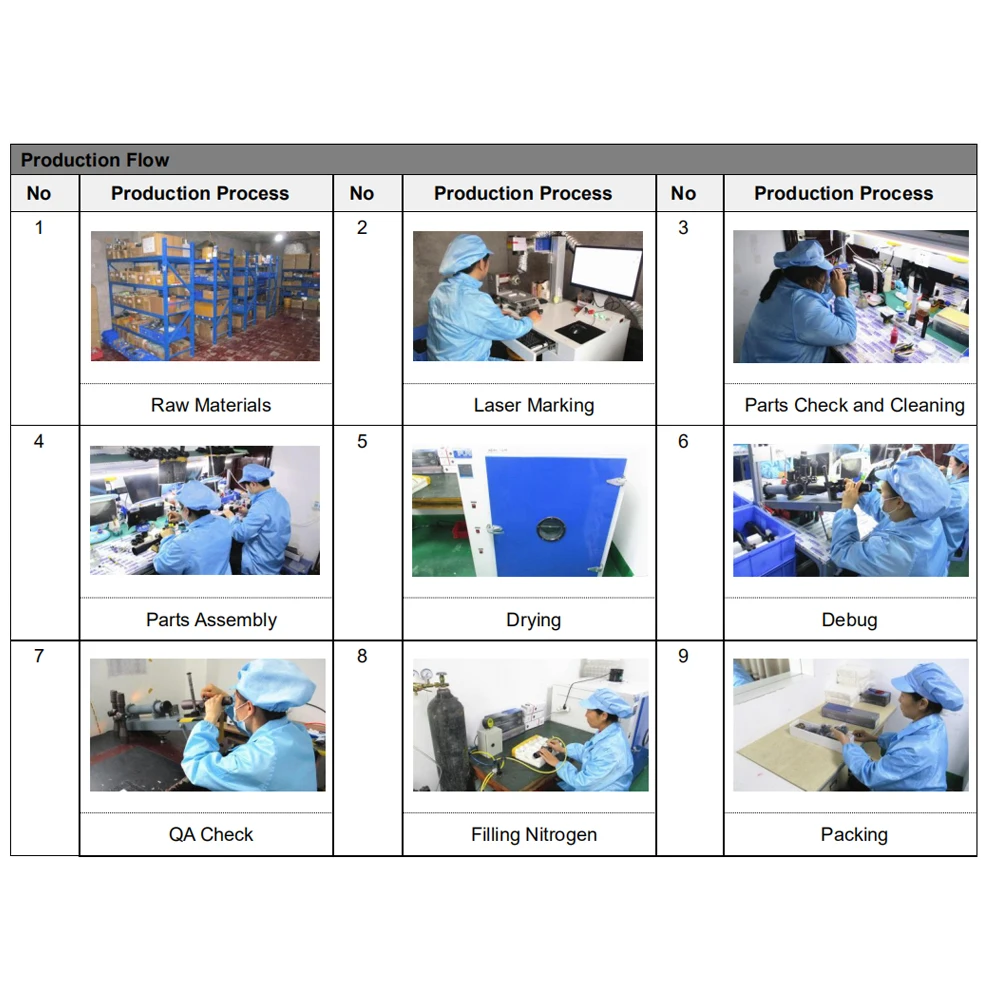 Production Flow

| No | Production Process | No | Production Process | No | Production Process |
|---|---|---|---|---|---|
| 1 | Raw Materials | 2 | Laser Marking | 3 | Parts Check and Cleaning |
| 4 | Parts Assembly | 5 | Drying | 6 | Debug |
| 7 | QA Check | 8 | Filling Nitrogen | 9 | Packing |