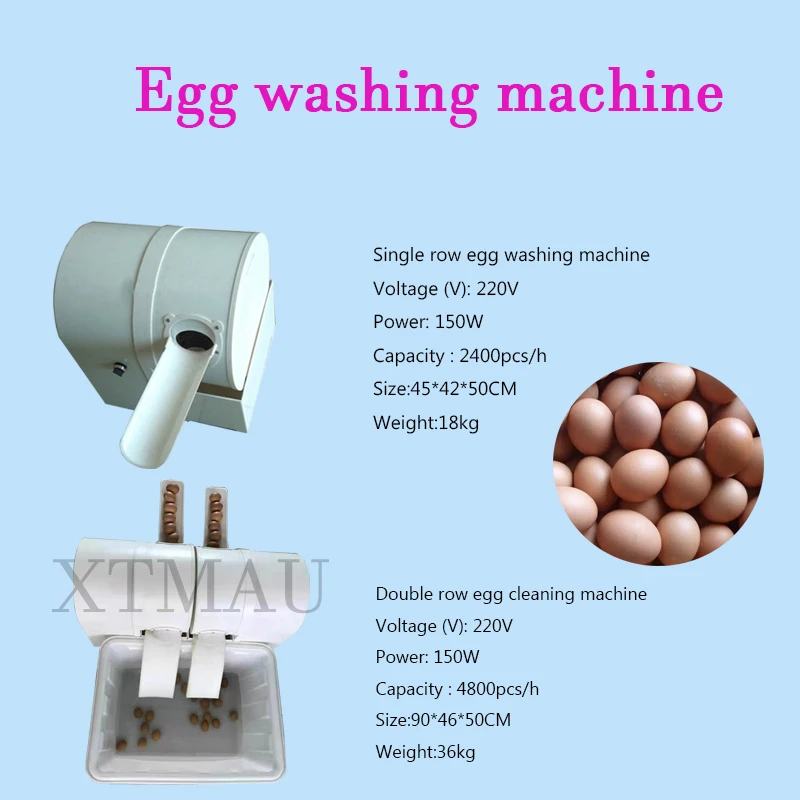 Egg washing machine

Single row egg washing machine
Voltage (V): 220V
Power: 150W
Capacity : 2400pcs/h
Size:45*42*50CM
Weight:18kg

XTMAU

Double row egg cleaning machine
Voltage (V): 220V
Power: 150W
Capacity : 4800pcs/h
Size:90*46*50CM
Weight:36kg