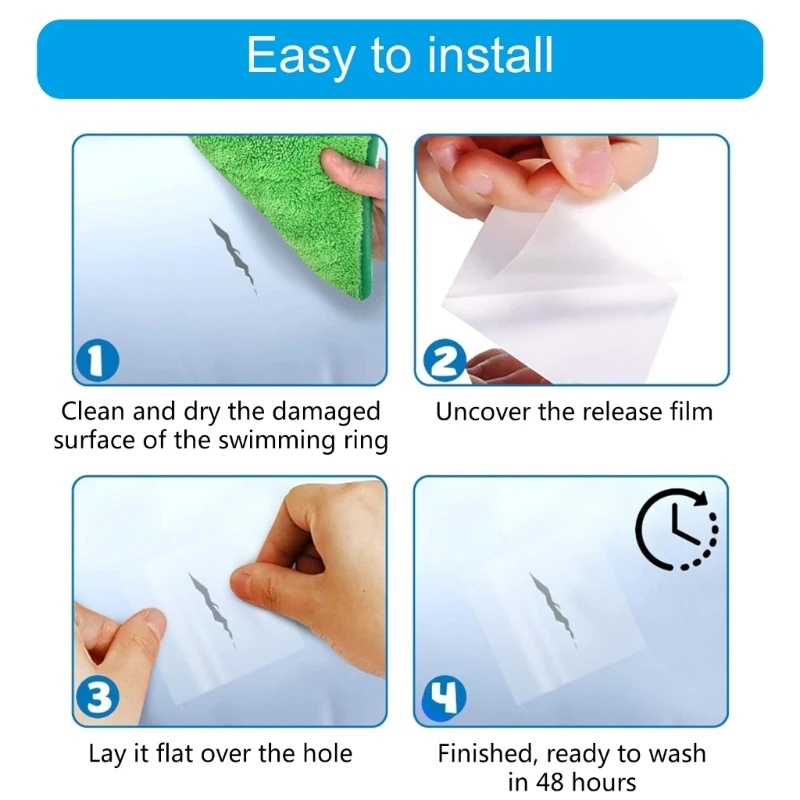 Easy to install

1

Clean and dry the damaged surface of the swimming ring

2

Uncover the release film

3

Lay it flat over the hole

4

Finished, ready to wash in 48 hours