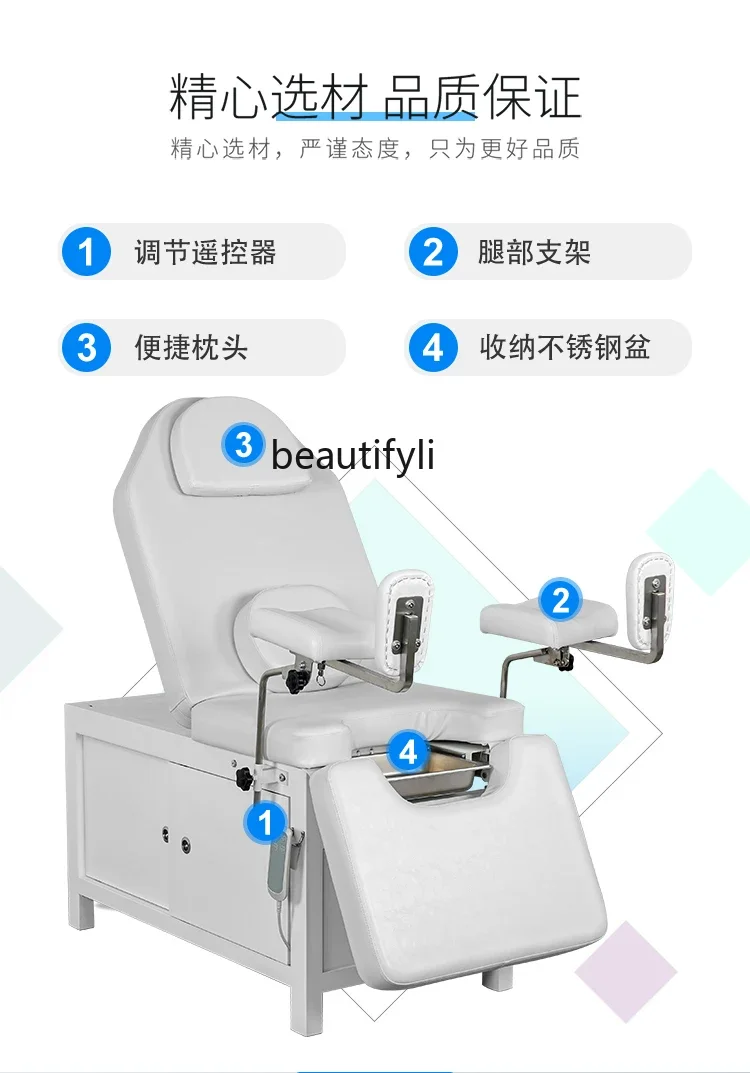 精心选材 品质保证

精心选材，严谨态度，只为更好品质

1 调节遥控器

2 腿部支架

3 便捷枕头

4 收纳不锈钢盆

3

beautifyli

2

4

1