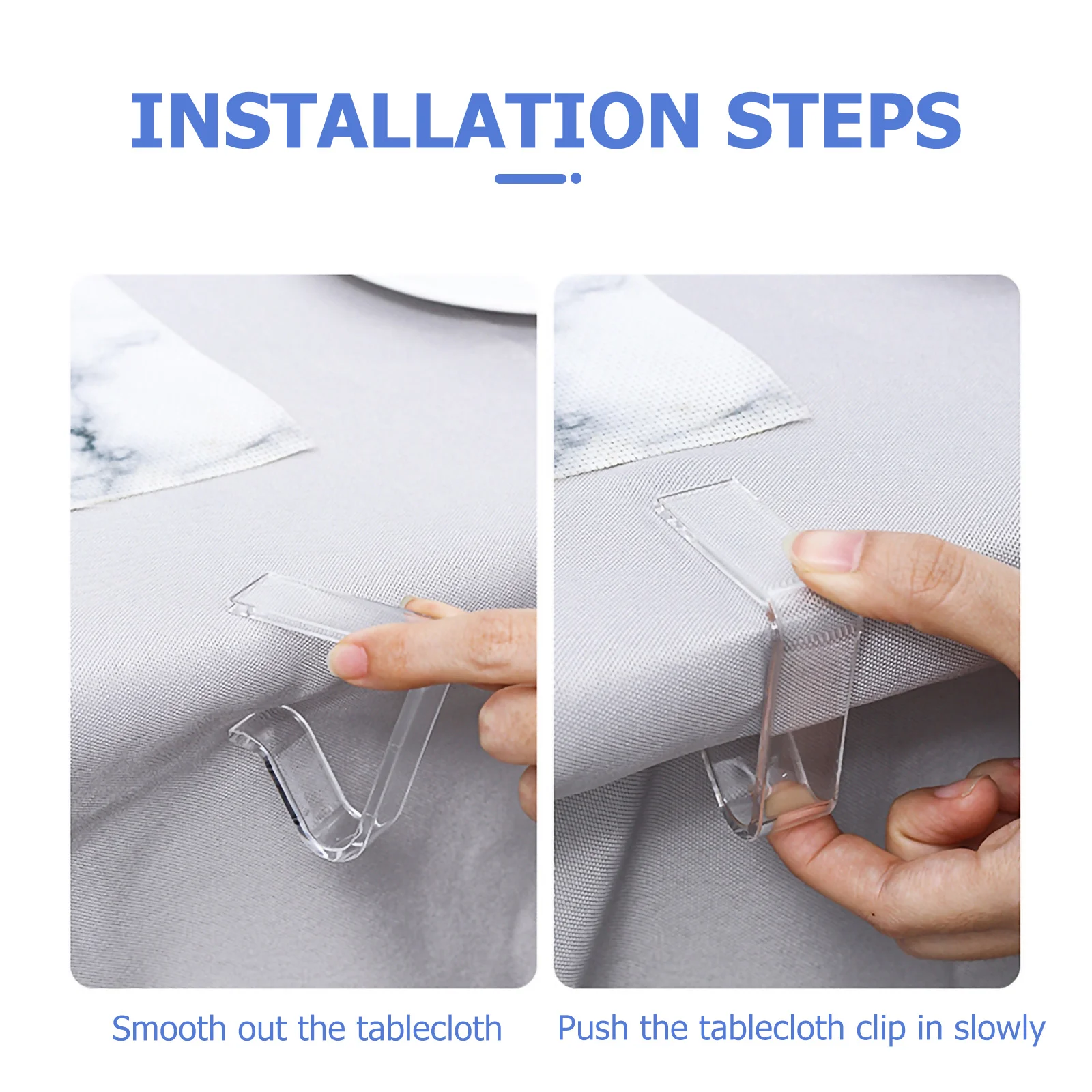 INSTALLATION STEPS

Smooth out the tablecloth

Push the tablecloth clip in slowly