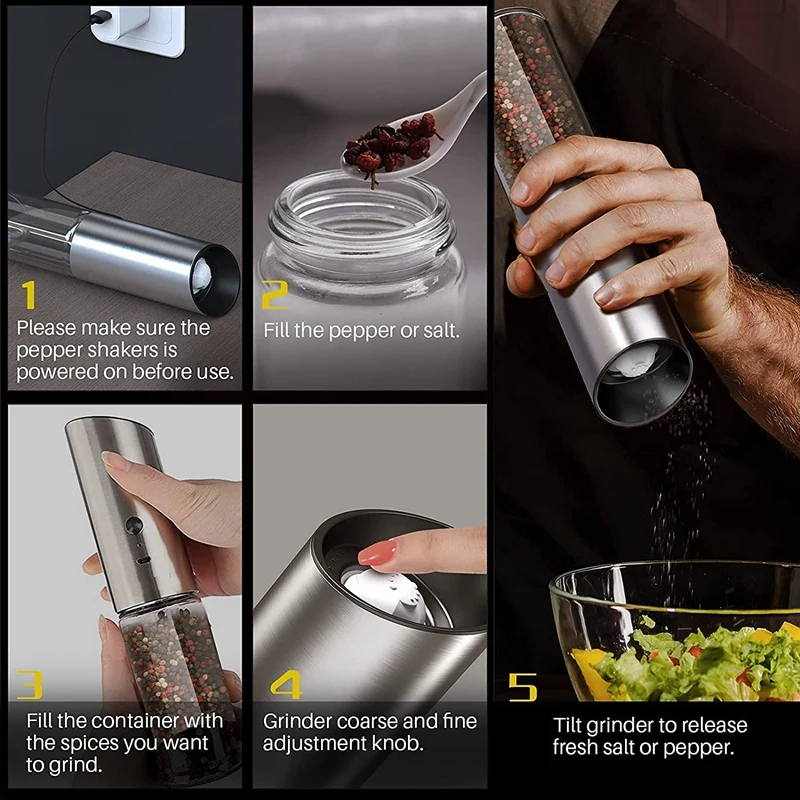 1
Please make sure the pepper shakers is powered on before use.

2
Fill the pepper or salt.

3
Fill the container with the spices you want to grind.

4
Grinder coarse and fine adjustment knob.

5
Tilt grinder to release fresh salt or pepper.