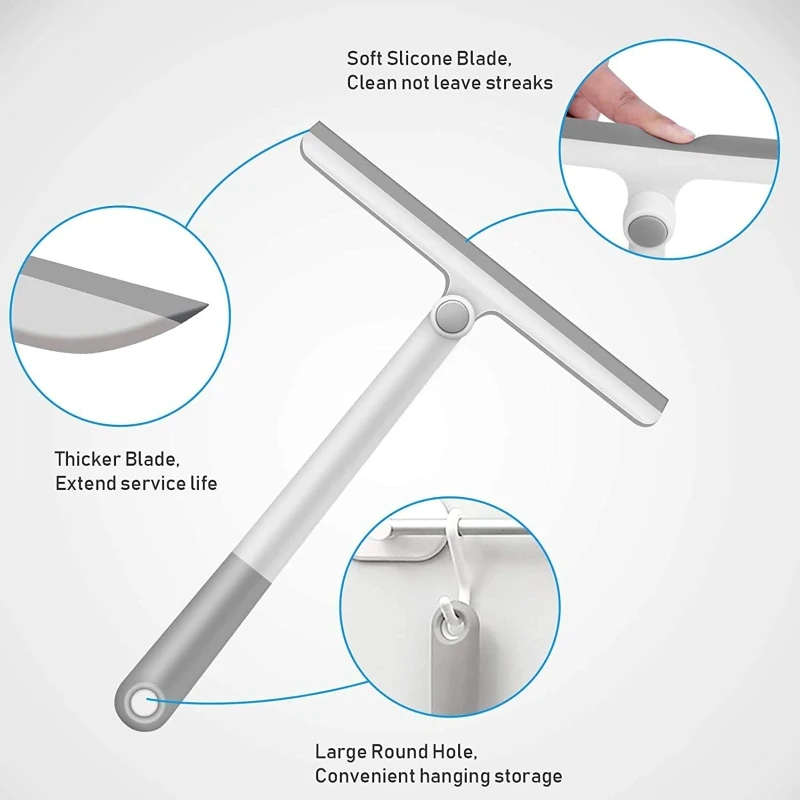 Soft Slicone Blade,
Clean not leave streaks

Thicker Blade,
Extend service life

Large Round Hole,
Convenient hanging storage