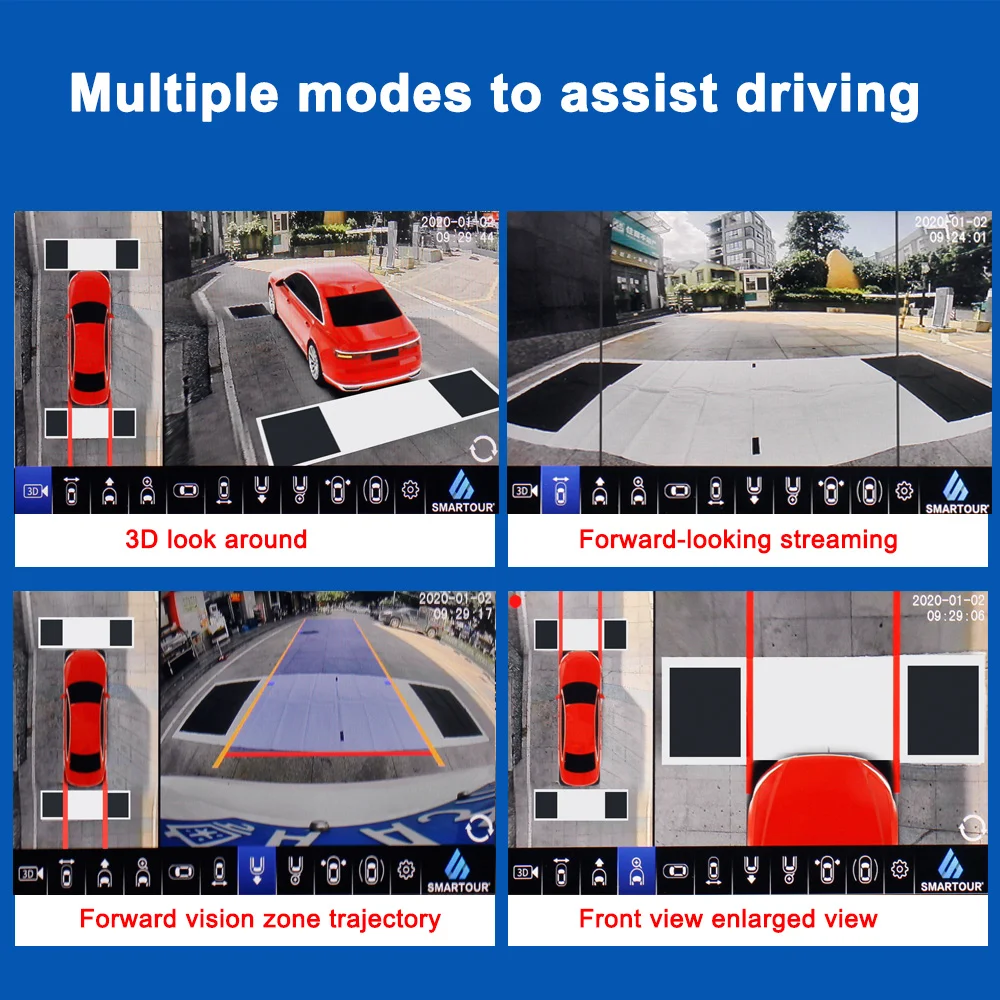 Multiple modes to assist driving

2020-01-02
09:29:44

3D

SMARTOUR

3D look around

2020-01-02
09:24:01

3D

SMARTOUR

Forward-looking streaming

2020-01-02
09:29:17

3D

SMARTOUR

Forward vision zone trajectory

2020-01-02
09:29:06

3D

SMARTOUR

Front view enlarged view