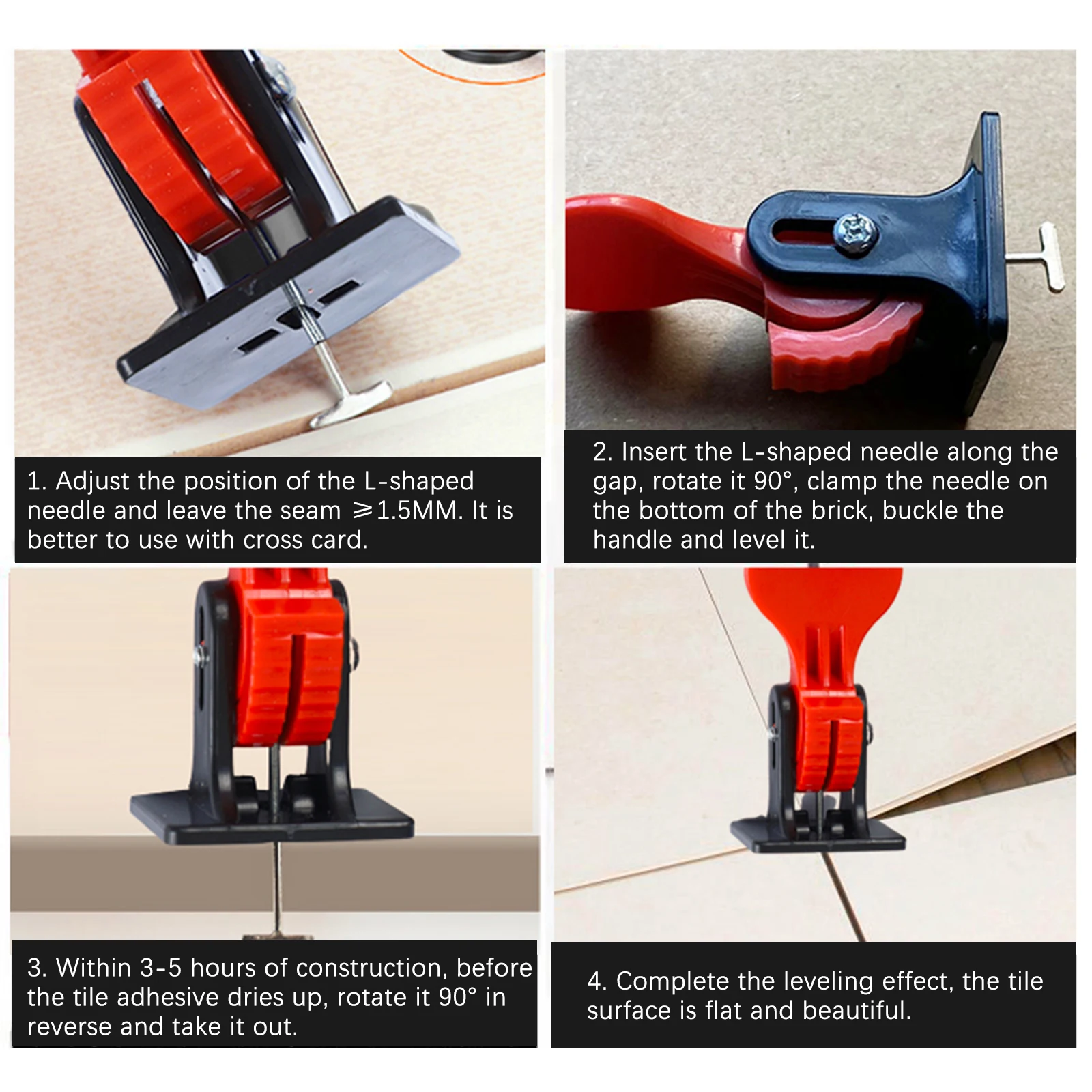 1. Adjust the position of the L-shaped needle and leave the seam ⩾1.5MM. It is better to use with cross card.

2. Insert the L-shaped needle along the gap, rotate it 90°, clamp the needle on the bottom of the brick, buckle the handle and level it.

3. Within 3-5 hours of construction, before the tile adhesive dries up, rotate it 90° in reverse and take it out.

4. Complete the leveling effect, the tile surface is flat and beautiful.