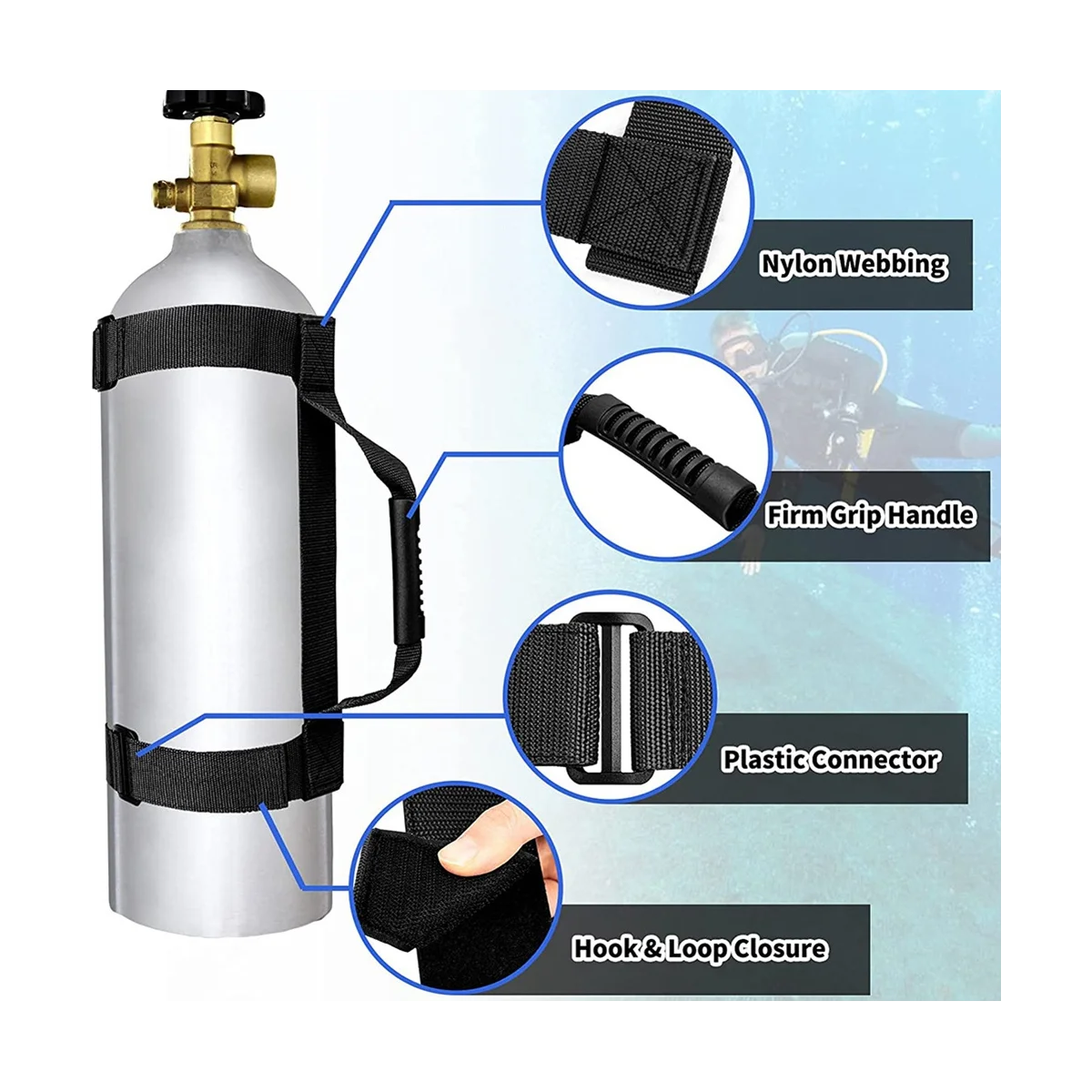 Nylon Webbing

Firm Grip Handle

Plastic Connector

Hook & Loop Closure