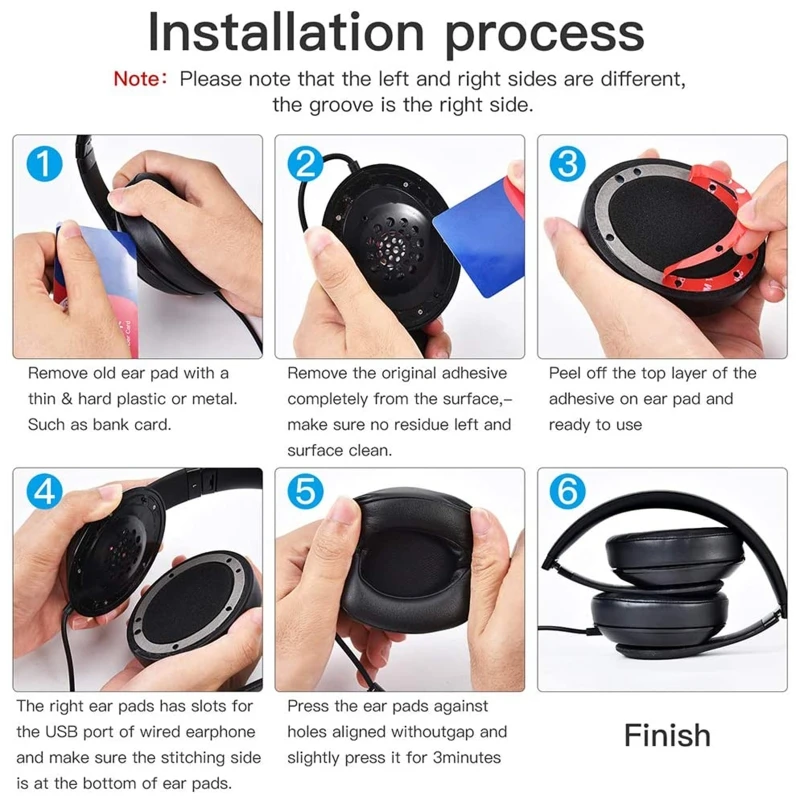 Installation process

Note: Please note that the left and right sides are different, the groove is the right side.

1

Remove old ear pad with a thin & hard plastic or metal. Such as bank card.

2

Remove the original adhesive completely from the surface,– make sure no residue left and surface clean.

3

Peel off the top layer of the adhesive on ear pad and ready to use

4

The right ear pads has slots for the USB port of wired earphone and make sure the stitching side is at the bottom of ear pads.

5

Press the ear pads against holes aligned withoutgap and slightly press it for 3minutes

6

Finish