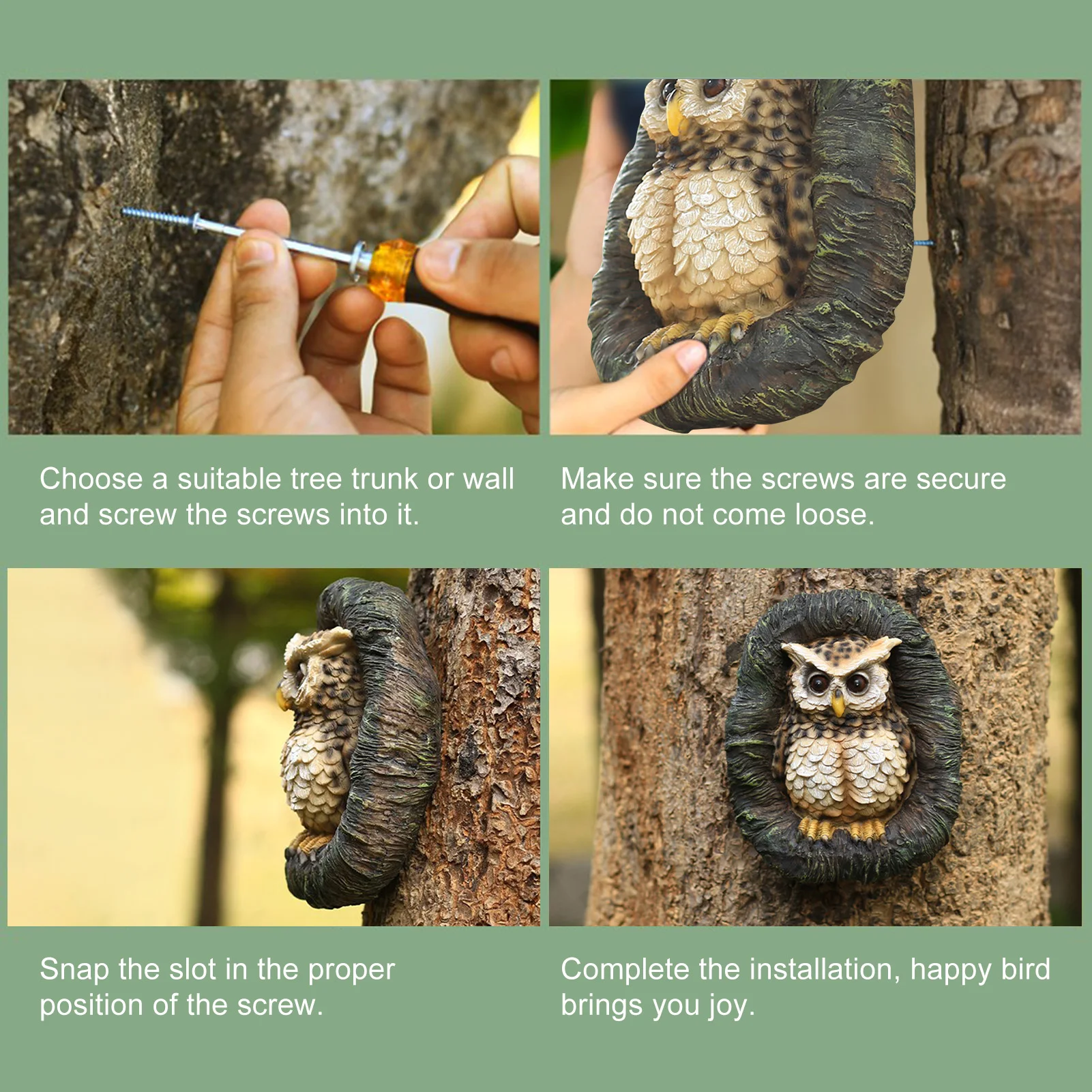 Choose a suitable tree trunk or wall and screw the screws into it.

Make sure the screws are secure and do not come loose.

Snap the slot in the proper position of the screw.

Complete the installation, happy bird brings you joy.