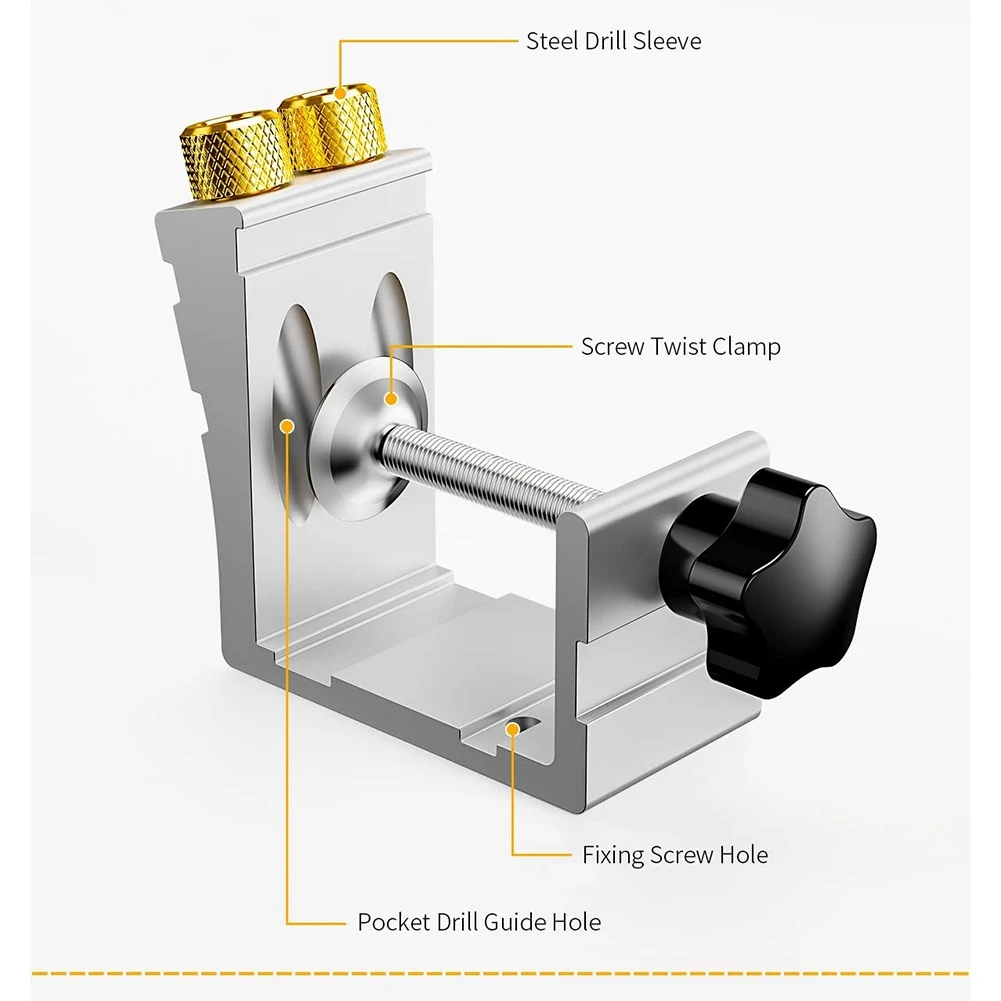 Steel Drill Sleeve

Screw Twist Clamp

Fixing Screw Hole

Pocket Drill Guide Hole