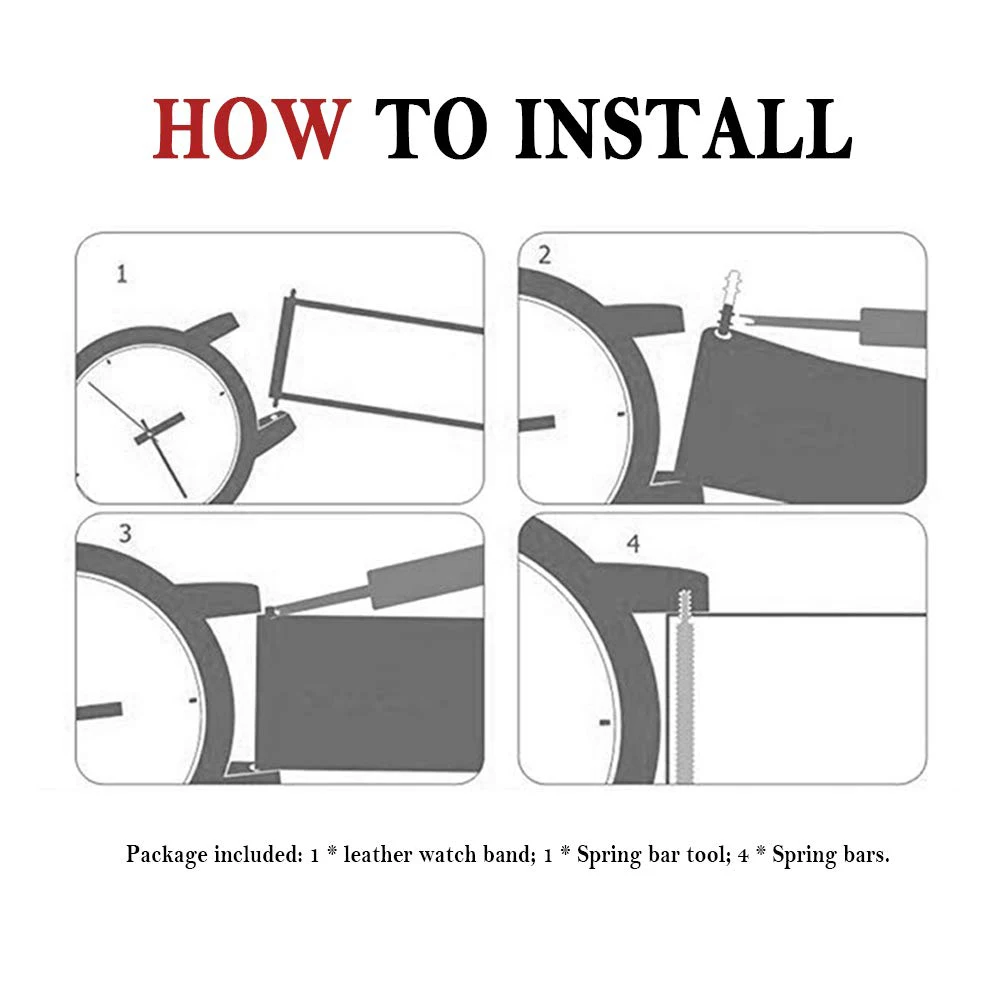 HOW TO INSTALL

1

2

3

4

Package included: 1 * leather watch band; 1 * Spring bar tool; 4 * Spring bars.