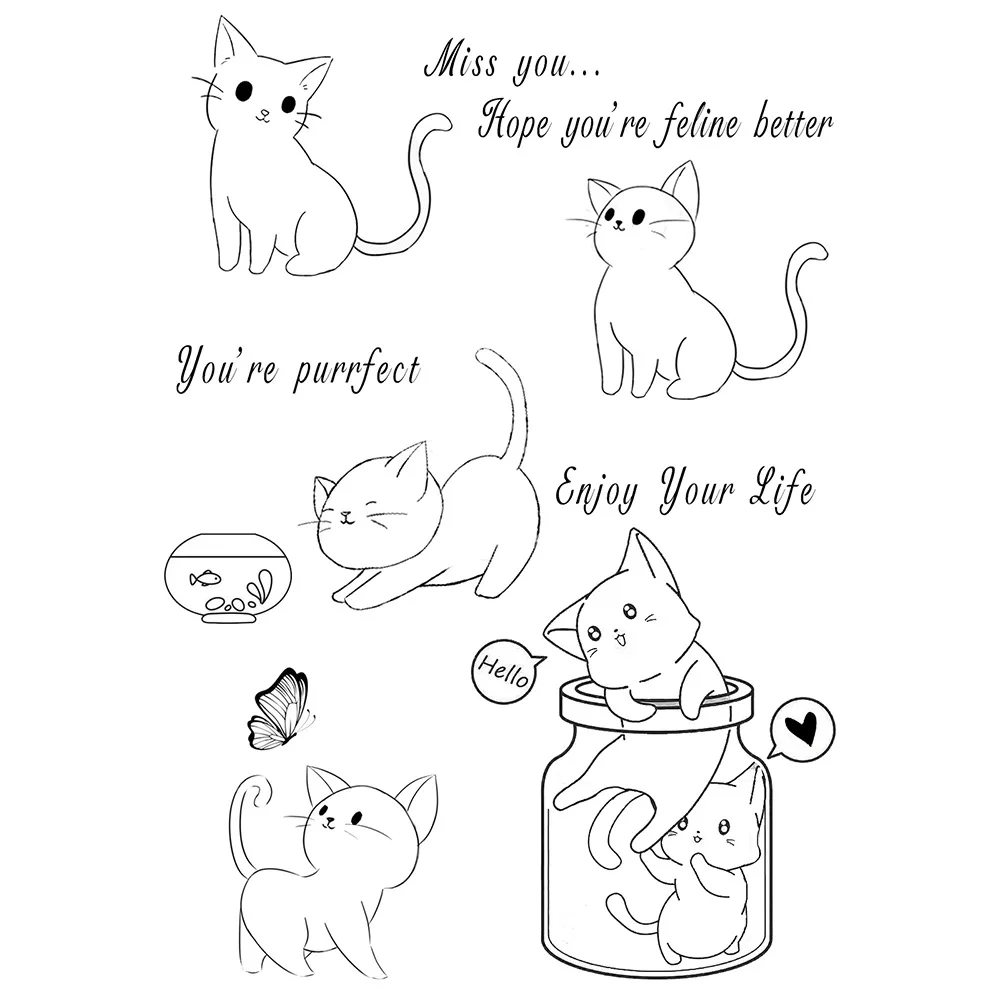 Miss you...

Hope you're feline better

You're purrfect

Enjoy Your Life

Hello