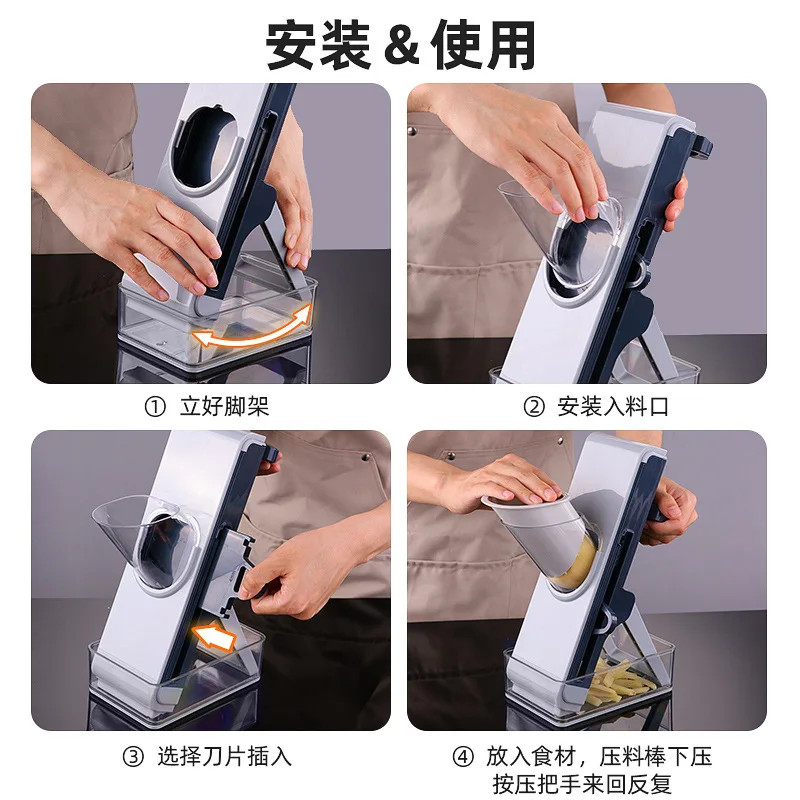 安装 & 使用

① 立好脚架

② 安装入料口

③ 选择刀片插入

④ 放入食材，压料棒下压 按压把手来回反复