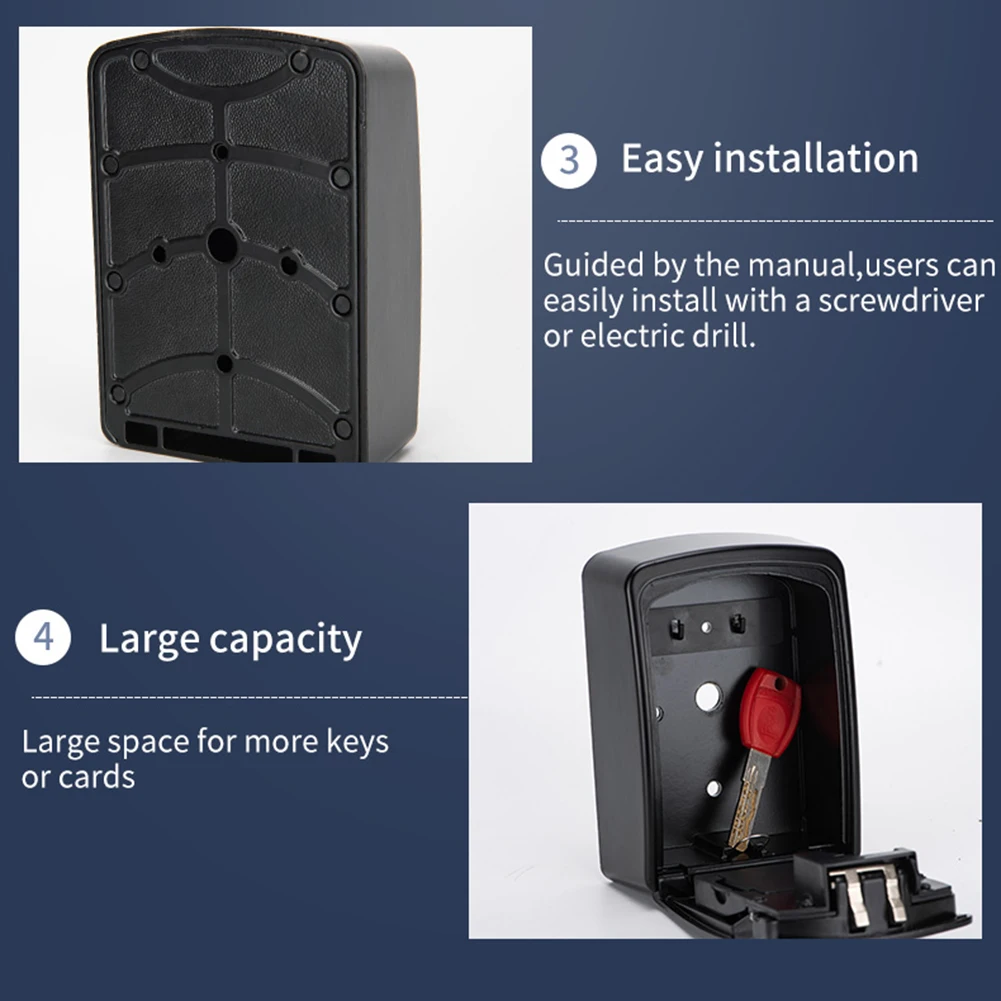 3 Easy installation

Guided by the manual,users can easily install with a screwdriver or electric drill.

4 Large capacity

Large space for more keys or cards