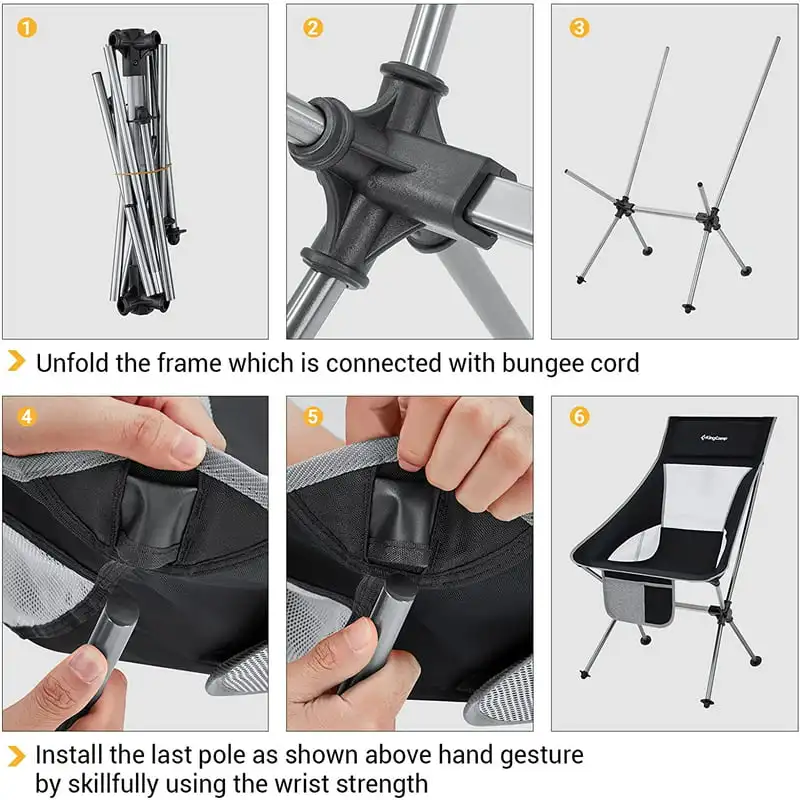 1

2

3

Unfold the frame which is connected with bungee cord

4

5

6

KingCamp

Install the last pole as shown above hand gesture by skillfully using the wrist strength