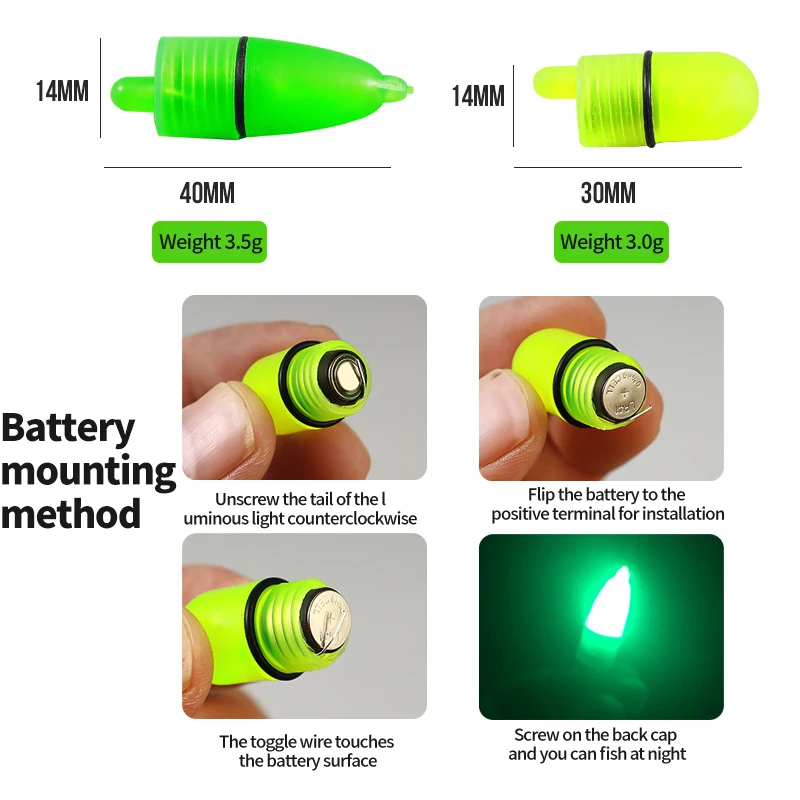 14MM

40MM

Weight 3.5g

14MM

30MM

Weight 3.0g

Battery mounting method

Unscrew the tail of the l uminous light counterclockwise

Flip the battery to the positive terminal for installation

The toggle wire touches the battery surface

Screw on the back cap and you can fish at night